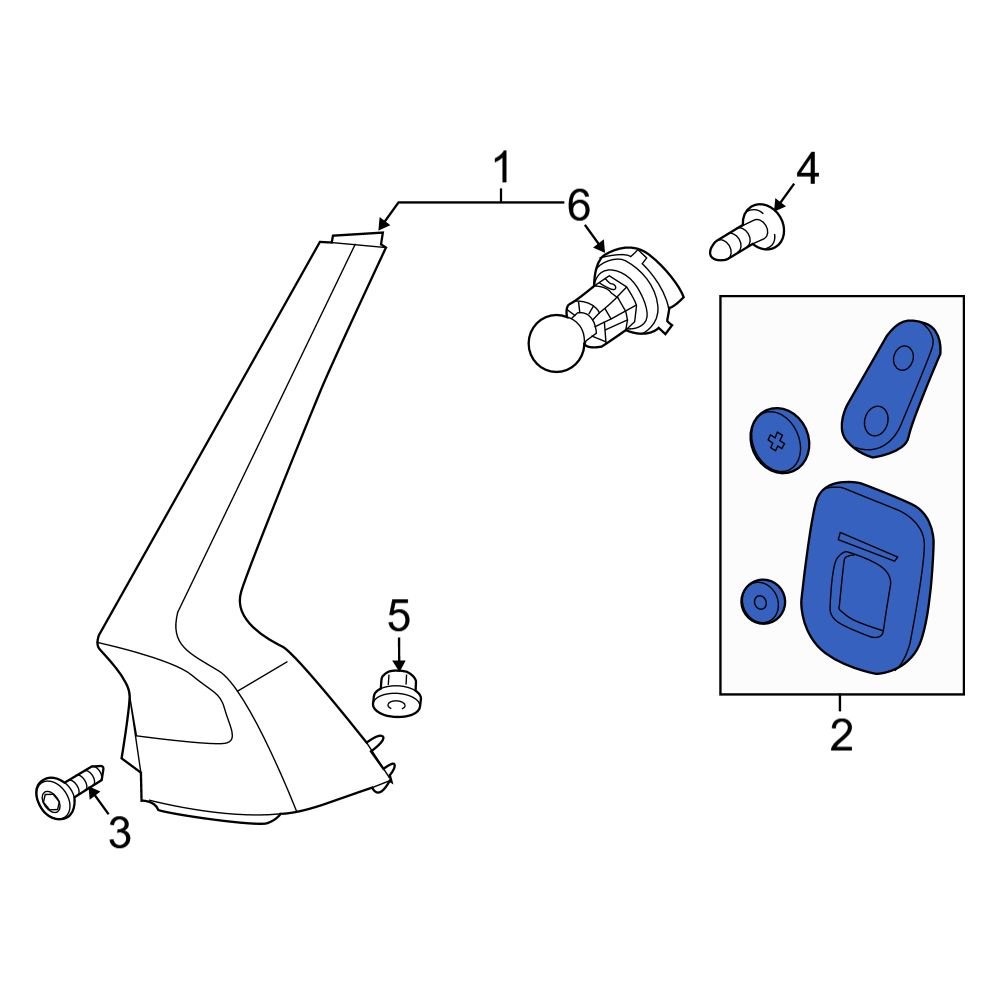 1
6
4
5
2
3