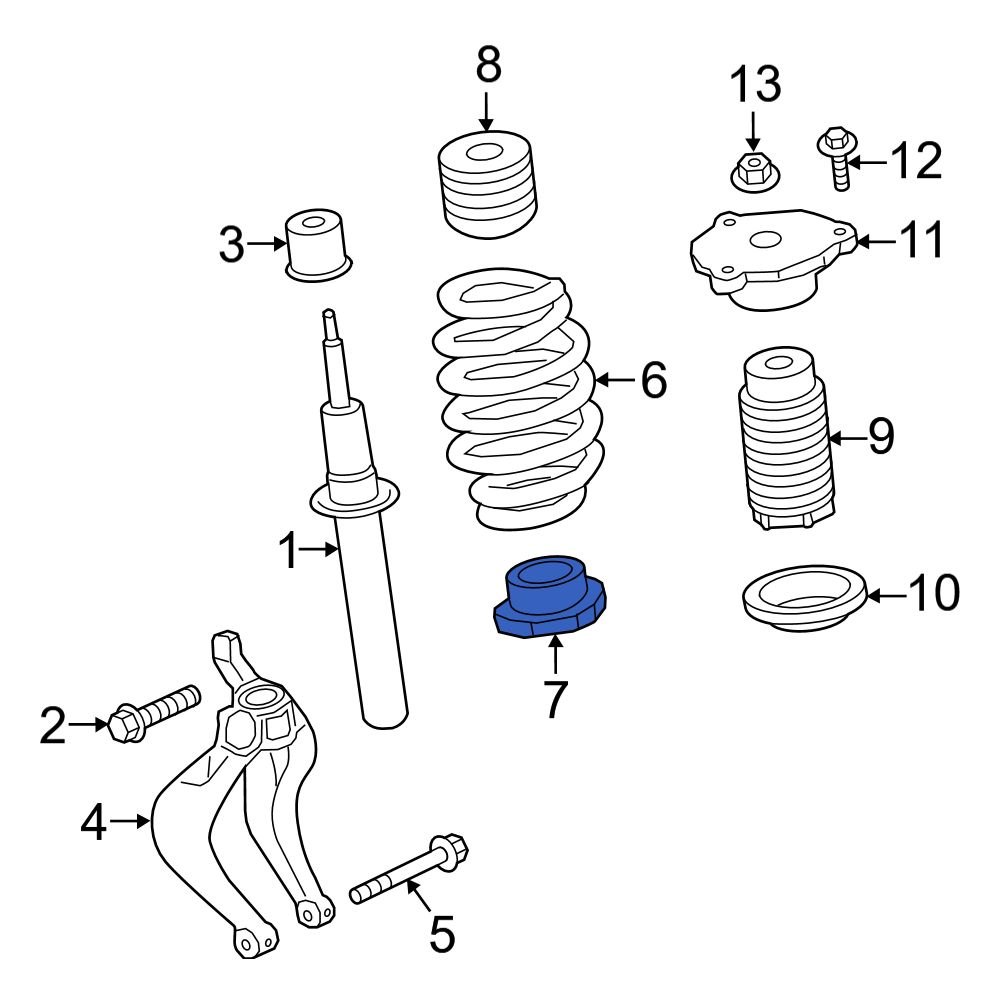 8
13
12
3
11
6
9
1
10
7
2
4
5