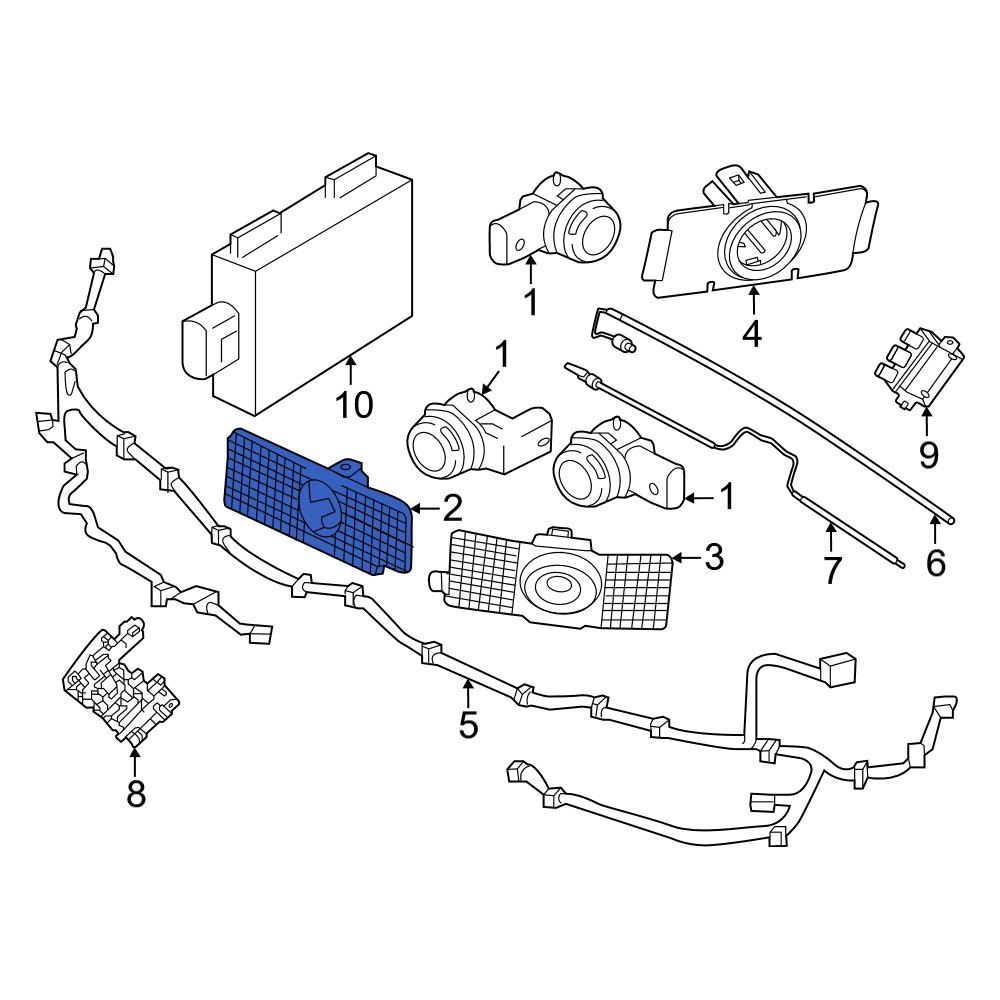 1
4
1
10
9
2
1
3
7
6
5
8