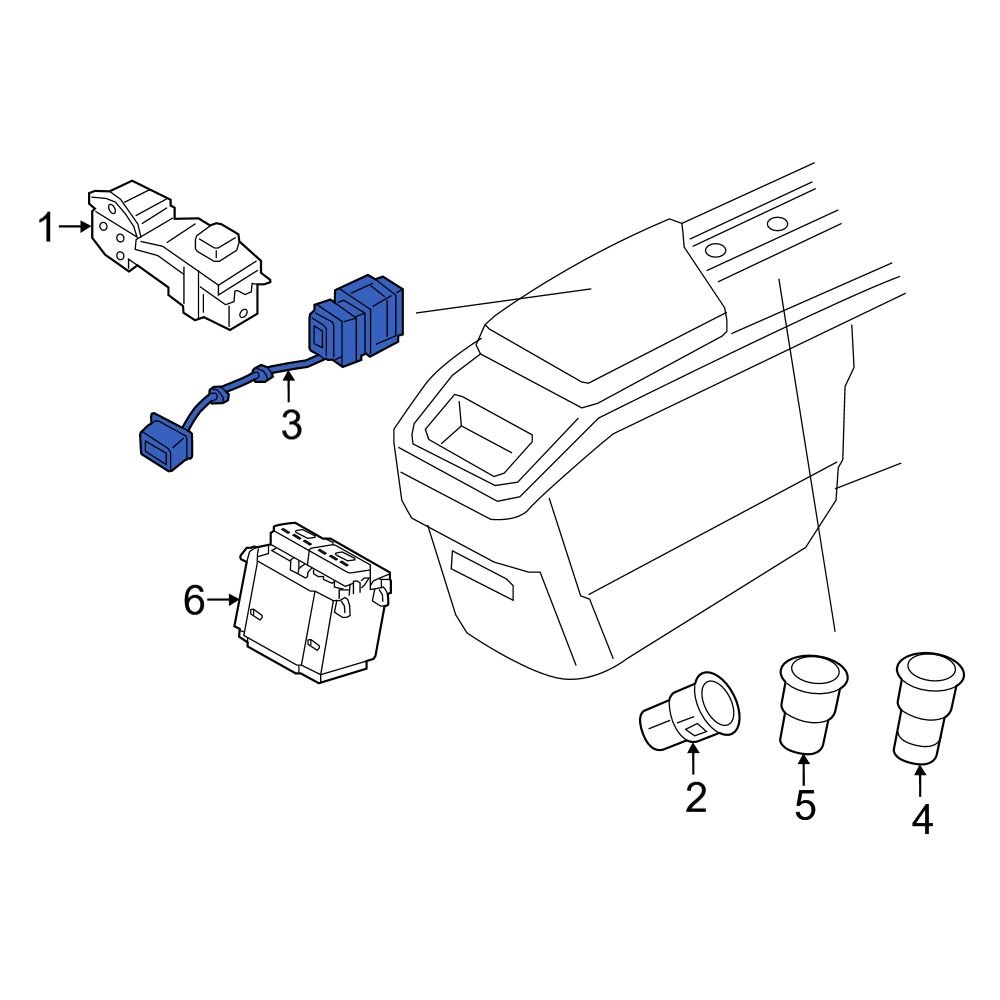 1
3
6
2
5
4