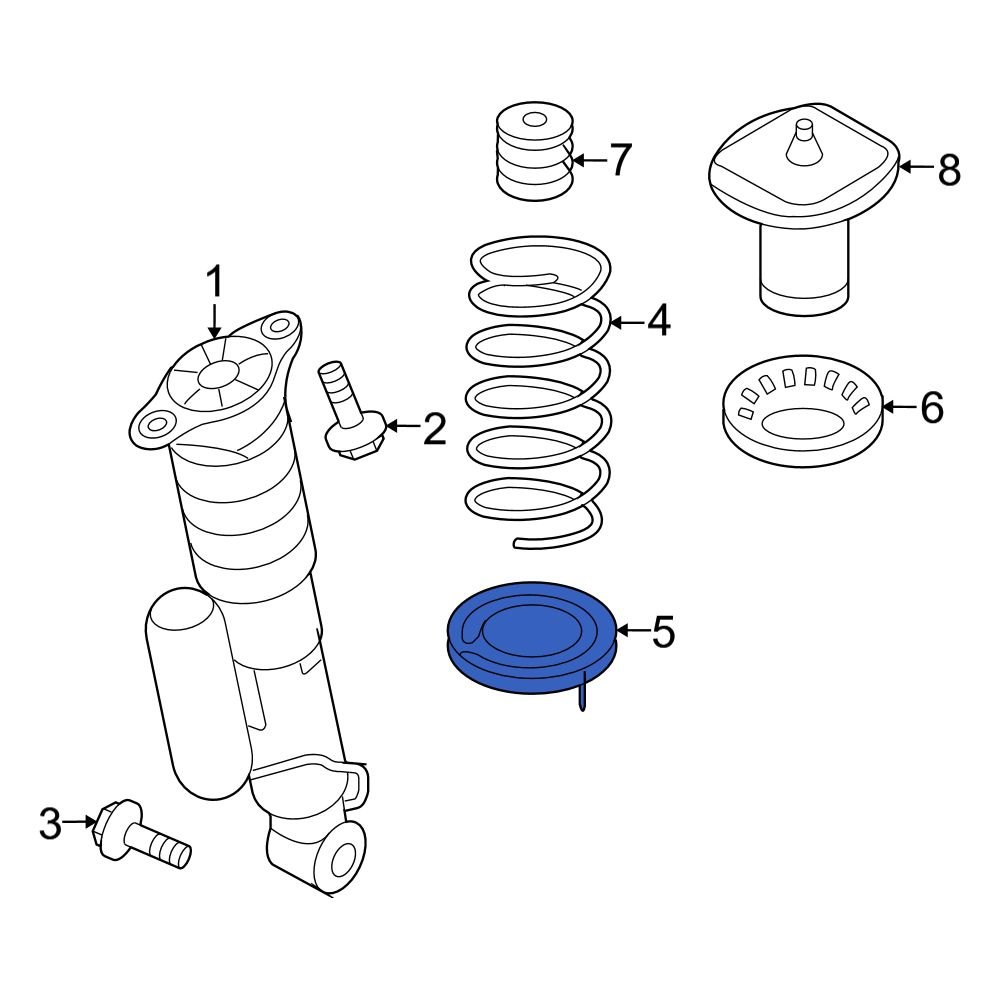 7
8
1
4
2
6
5
3