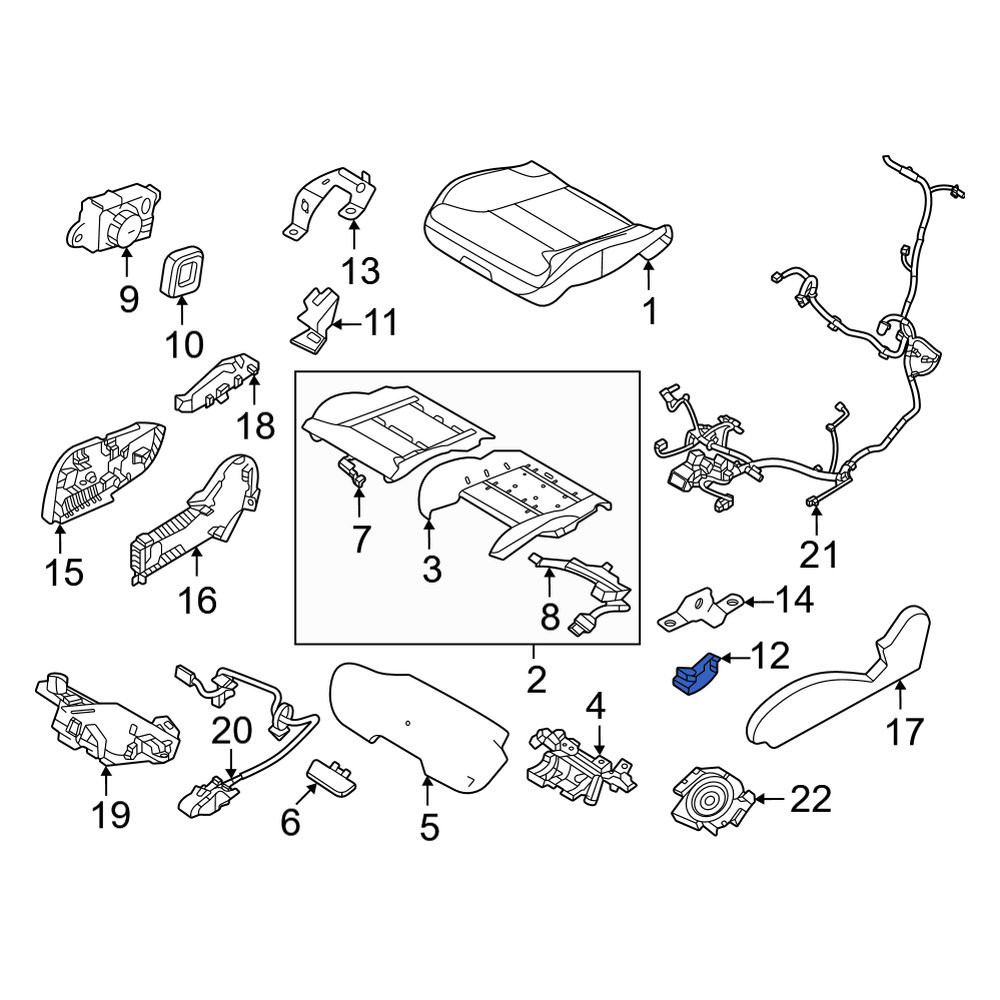 9
10
13
11
1
18
15
16
7
3
8
2
21
14
12
17
19
20
6
5
4
22