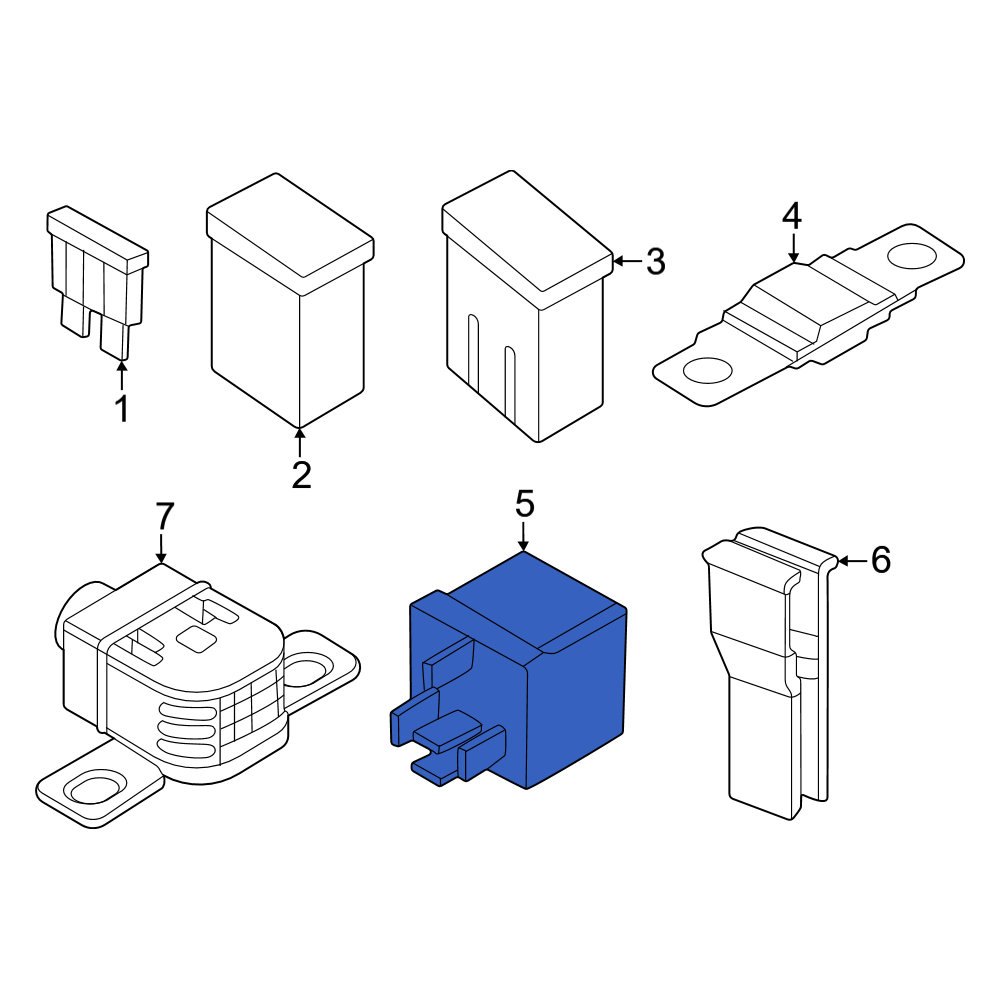 1
2
3
4
7
5
6