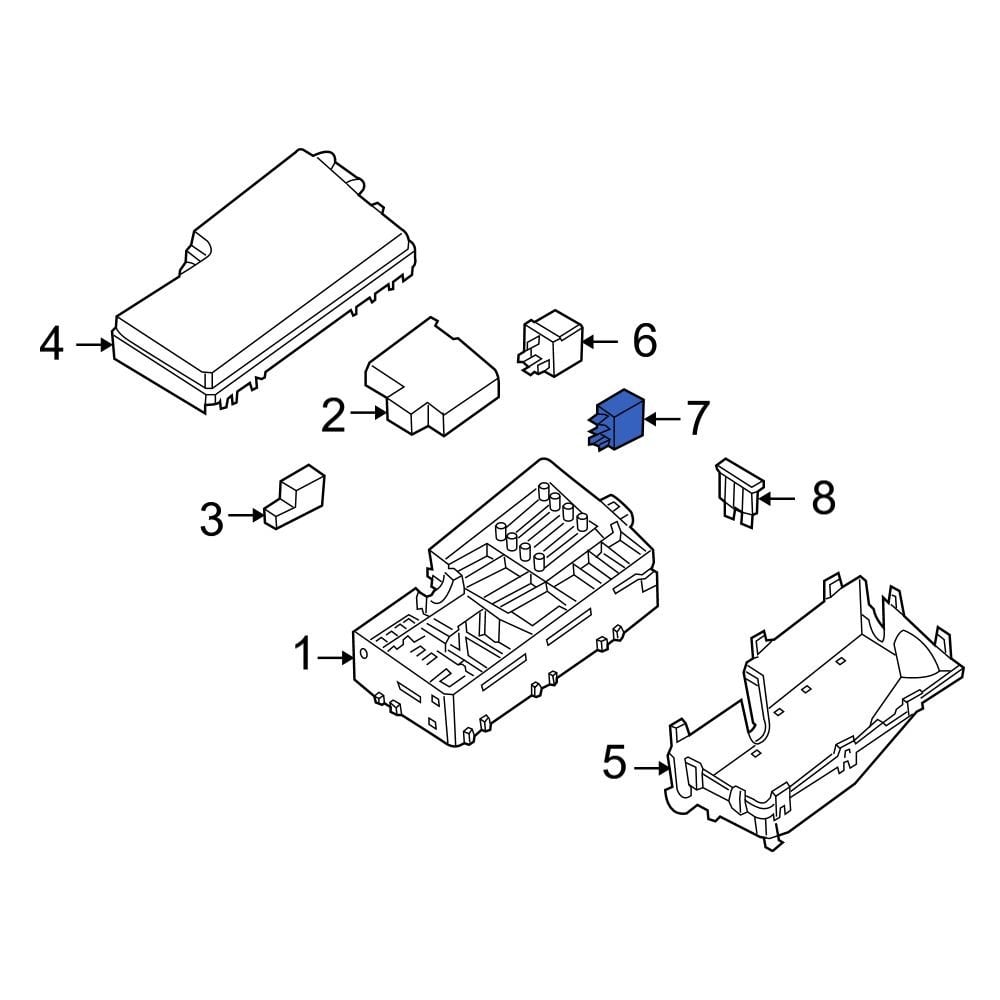 4
6
2
7
3
8
1
5