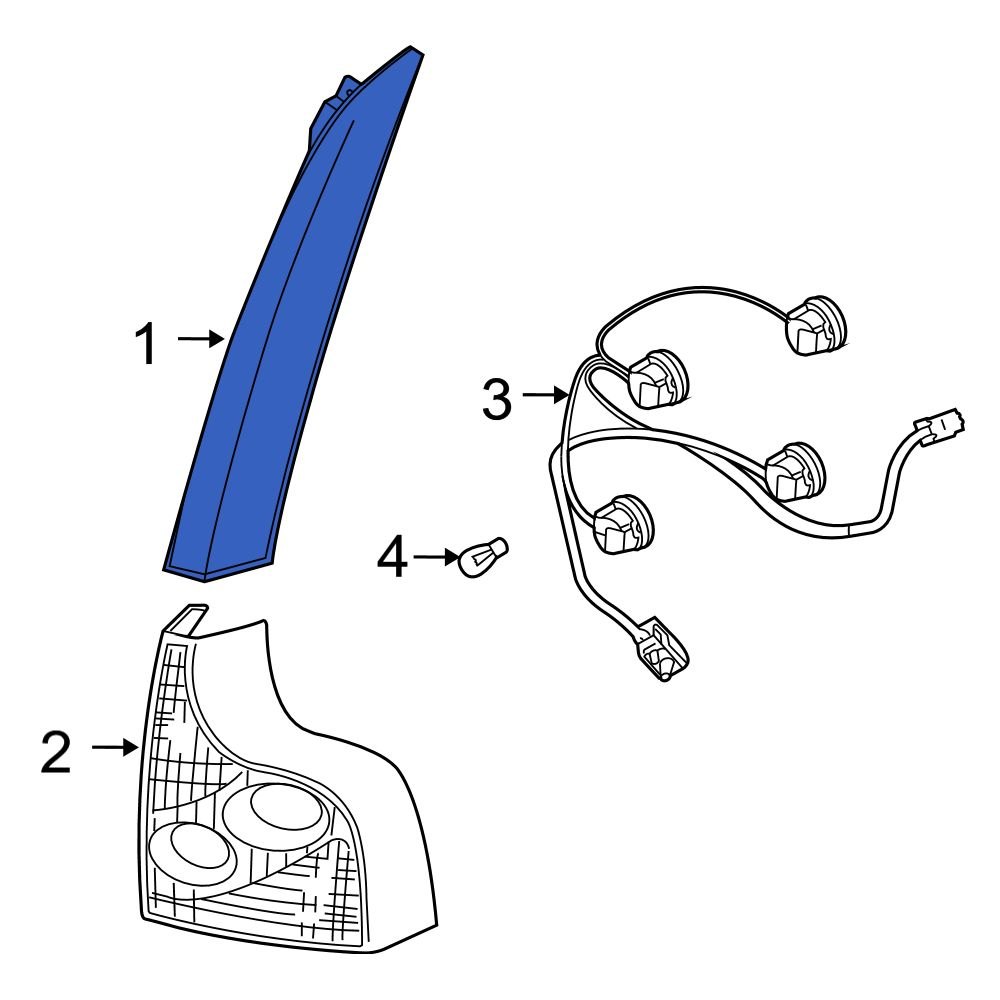 1
3
4
2