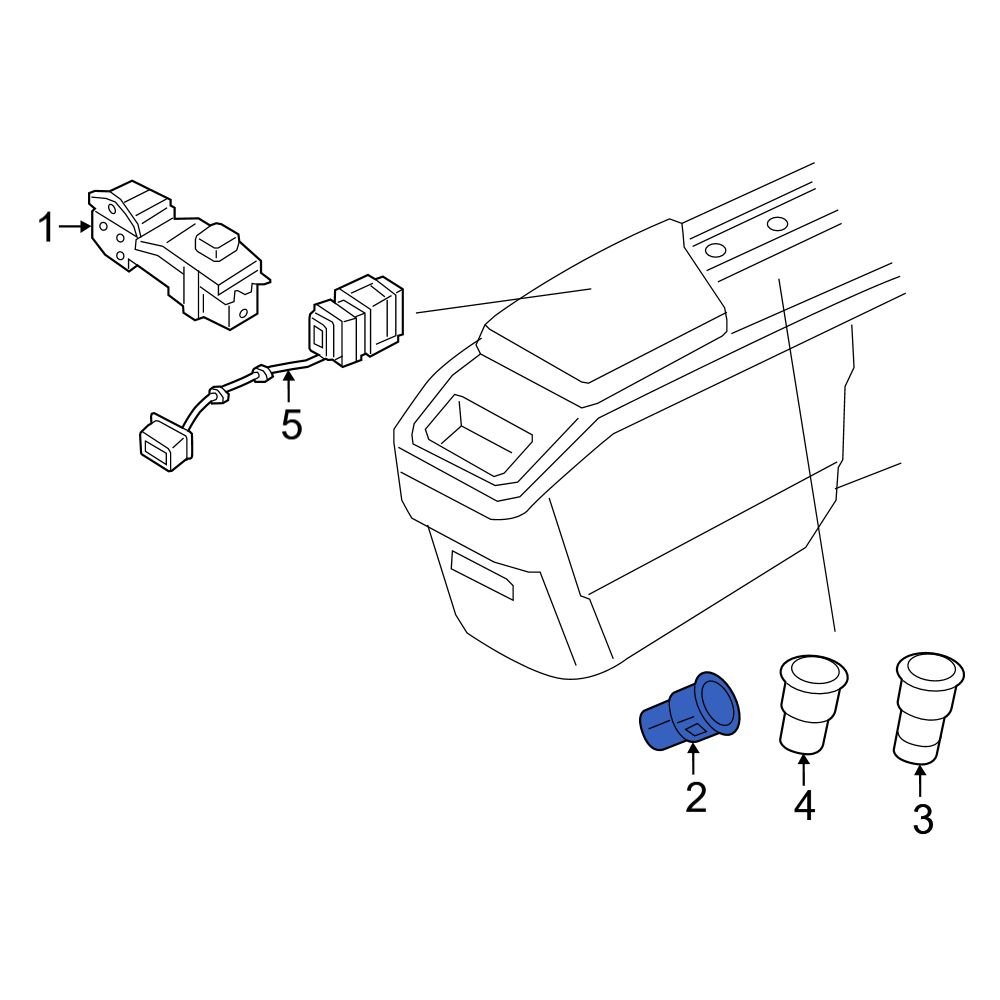 1
5
2
4
3