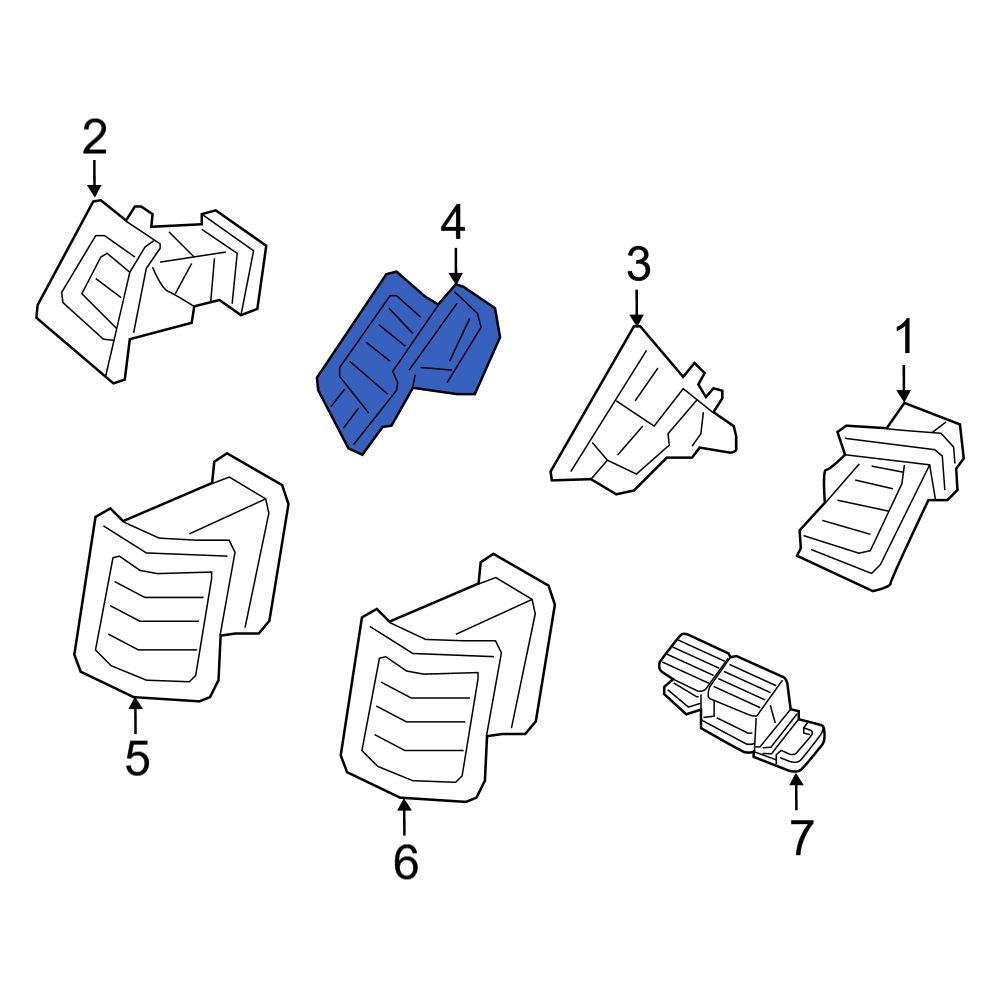 2
4
3
1
5
6
7