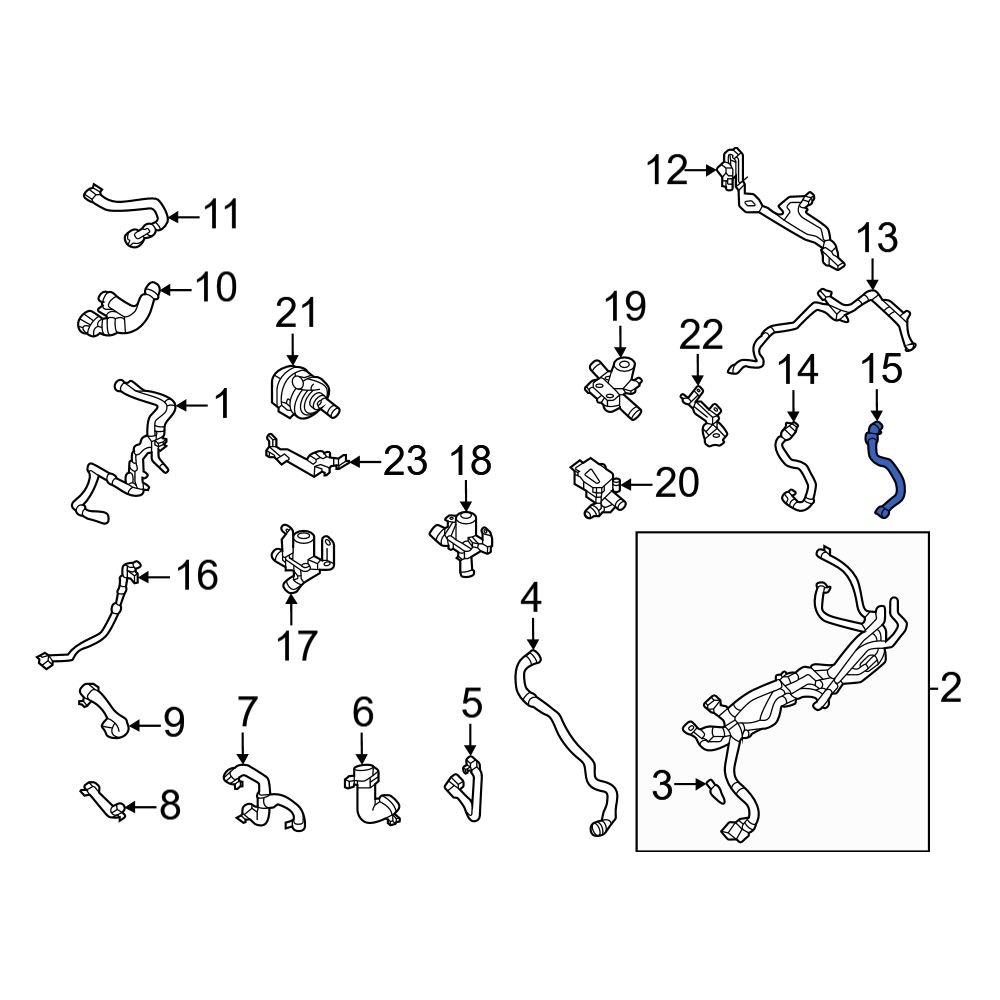 12
11
13
10
21
19
22
14
15
1
23
18
20
16
17
4
2
9
7
6
5
3
8