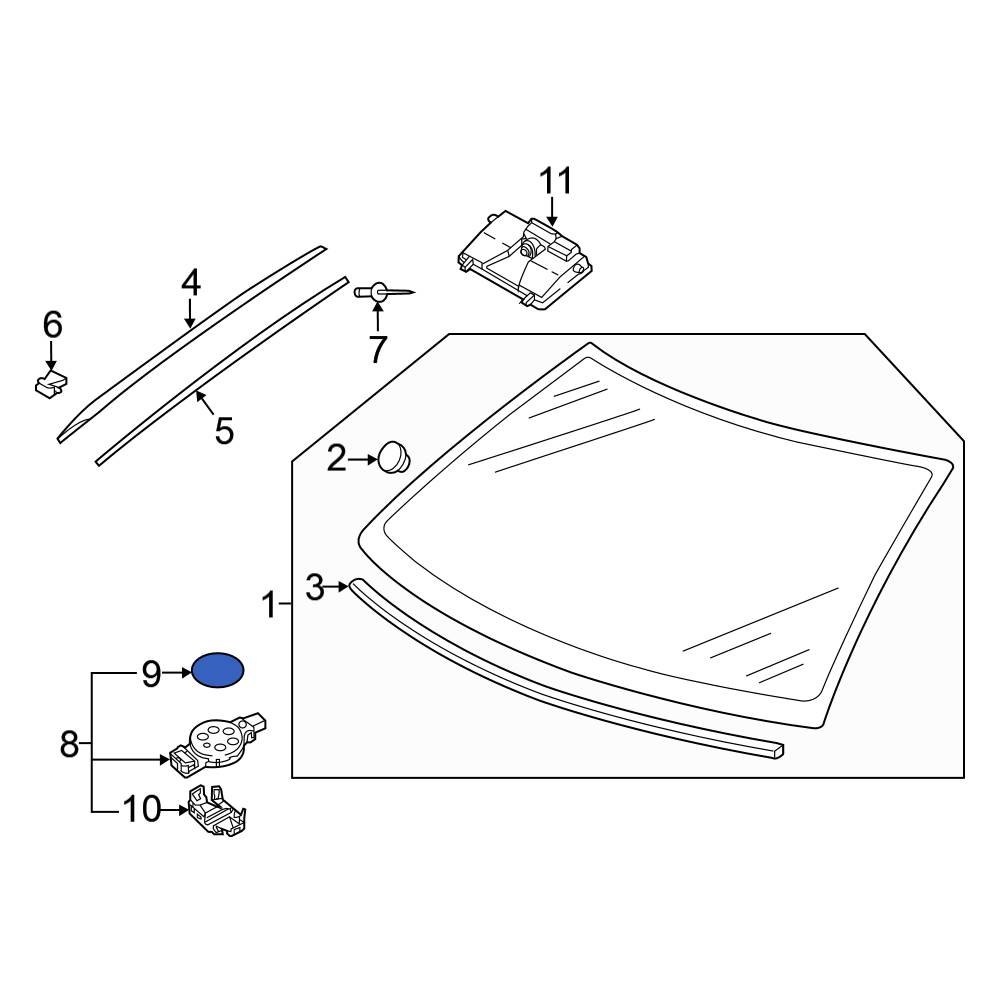 11
4
6
7
5
2
3
1
9
8
10