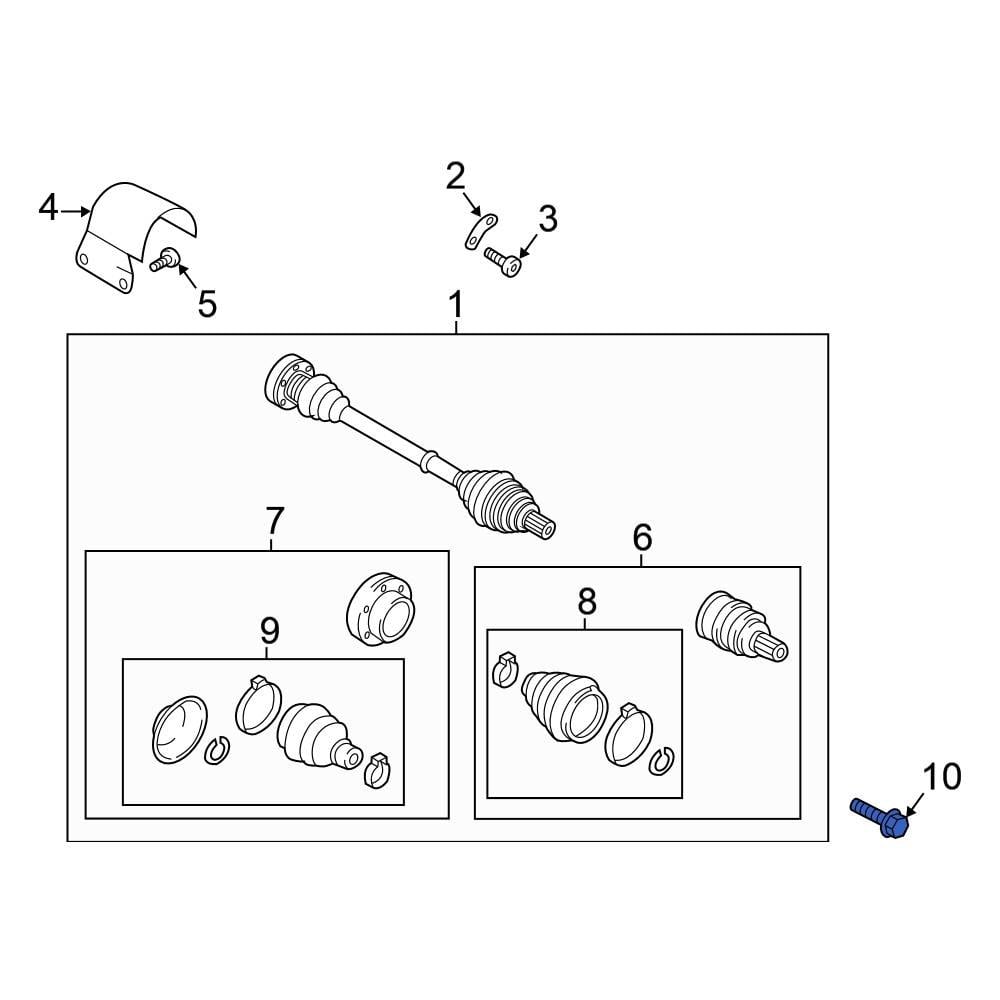 4
2
3
5
1
7
6
9
8
10