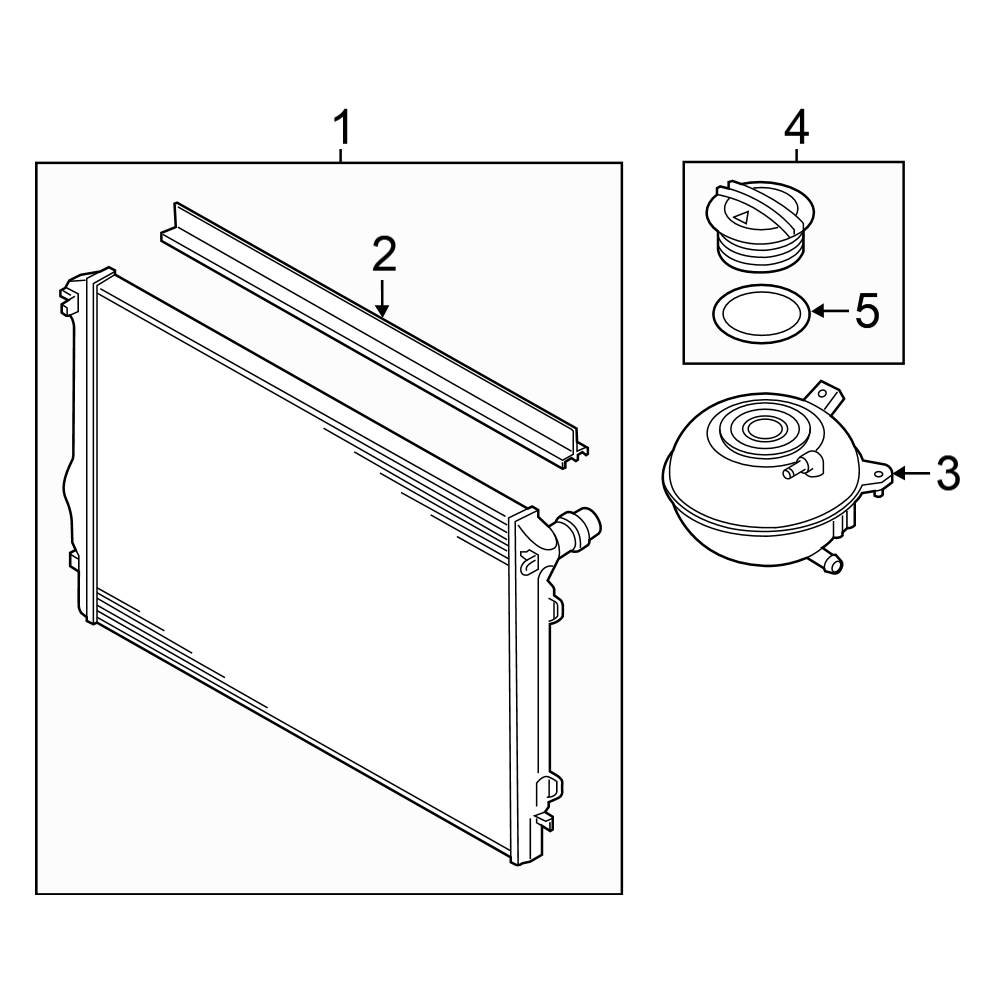 1
2
4
5
3