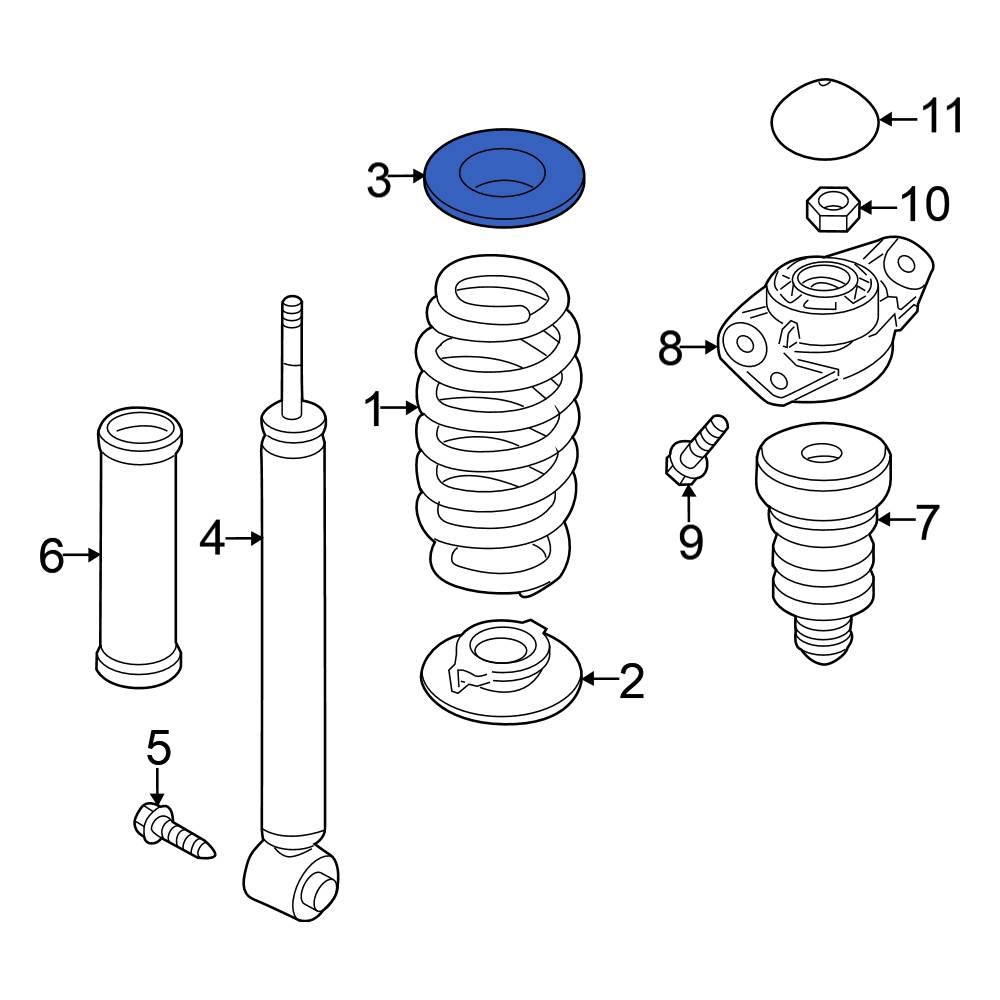 11
3
10
8
1
9
7
6
4
2
5