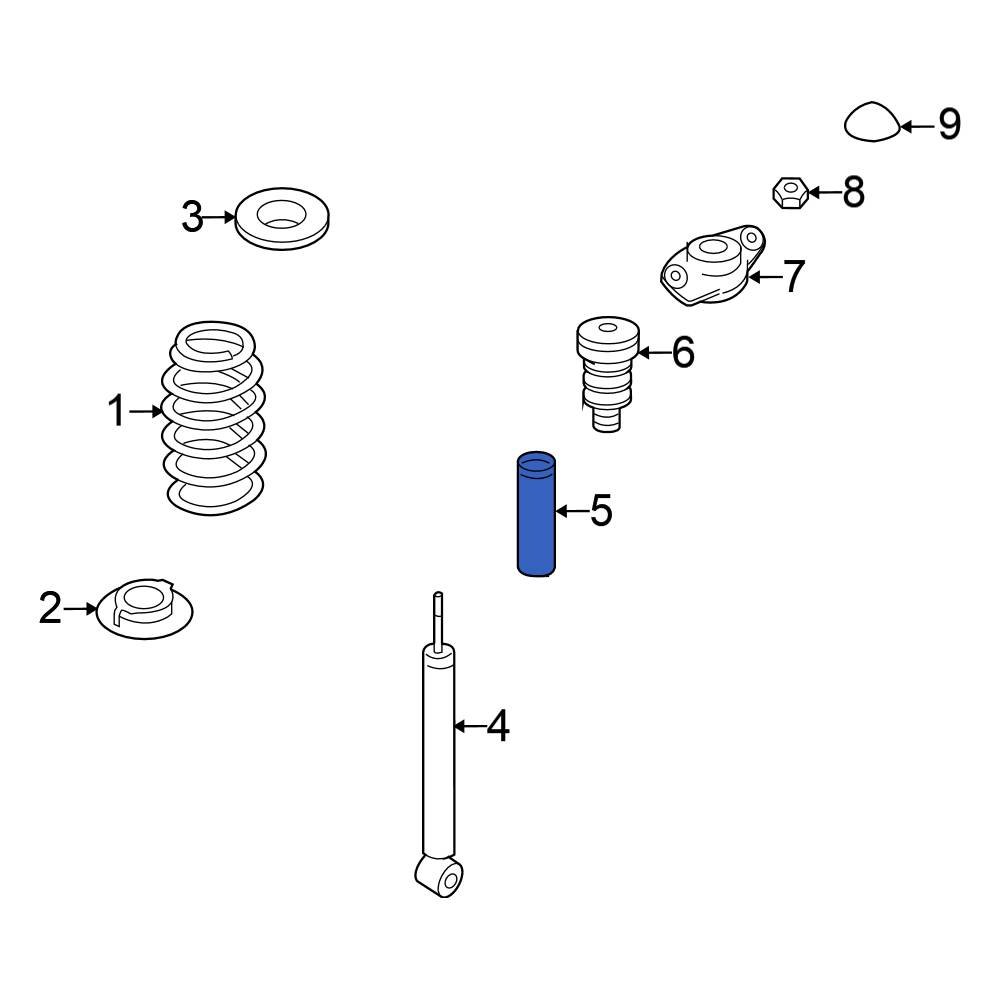 9
8
3
7
6
1
5
2
4