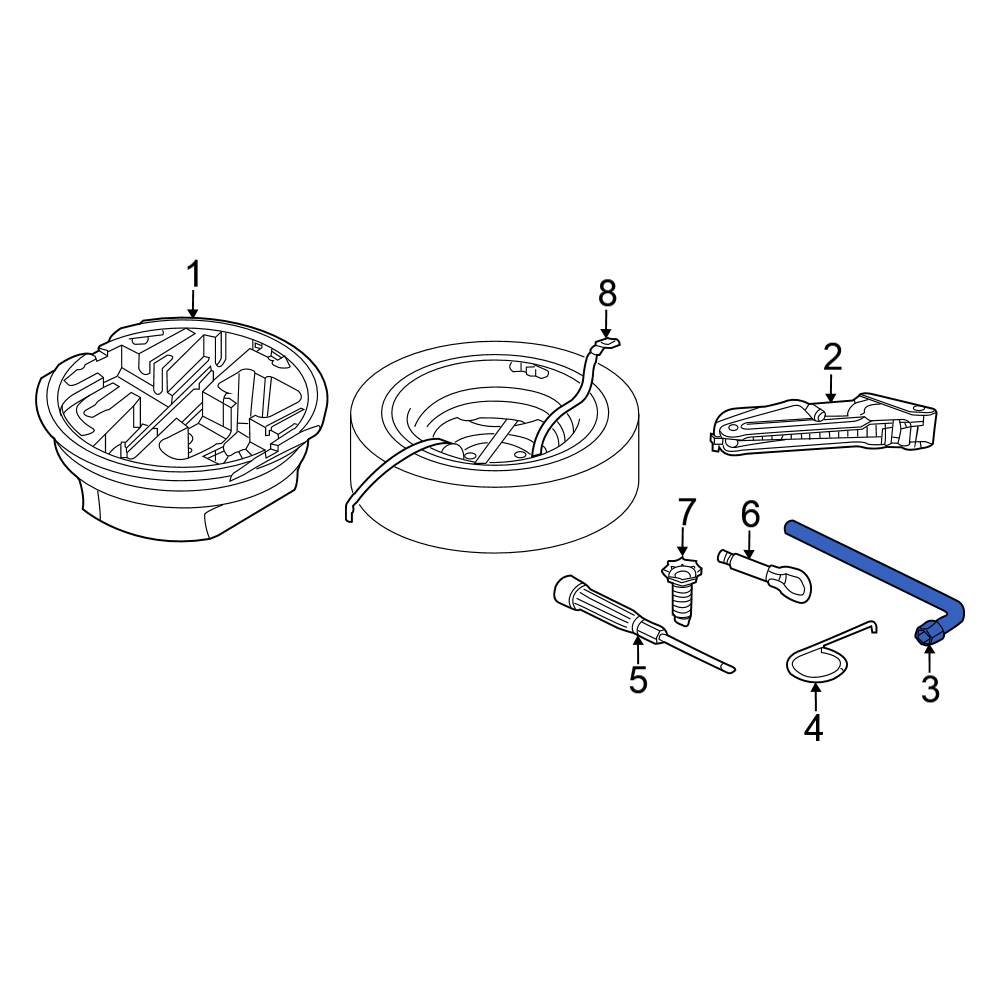 1
8
2
7
6
5
4
3