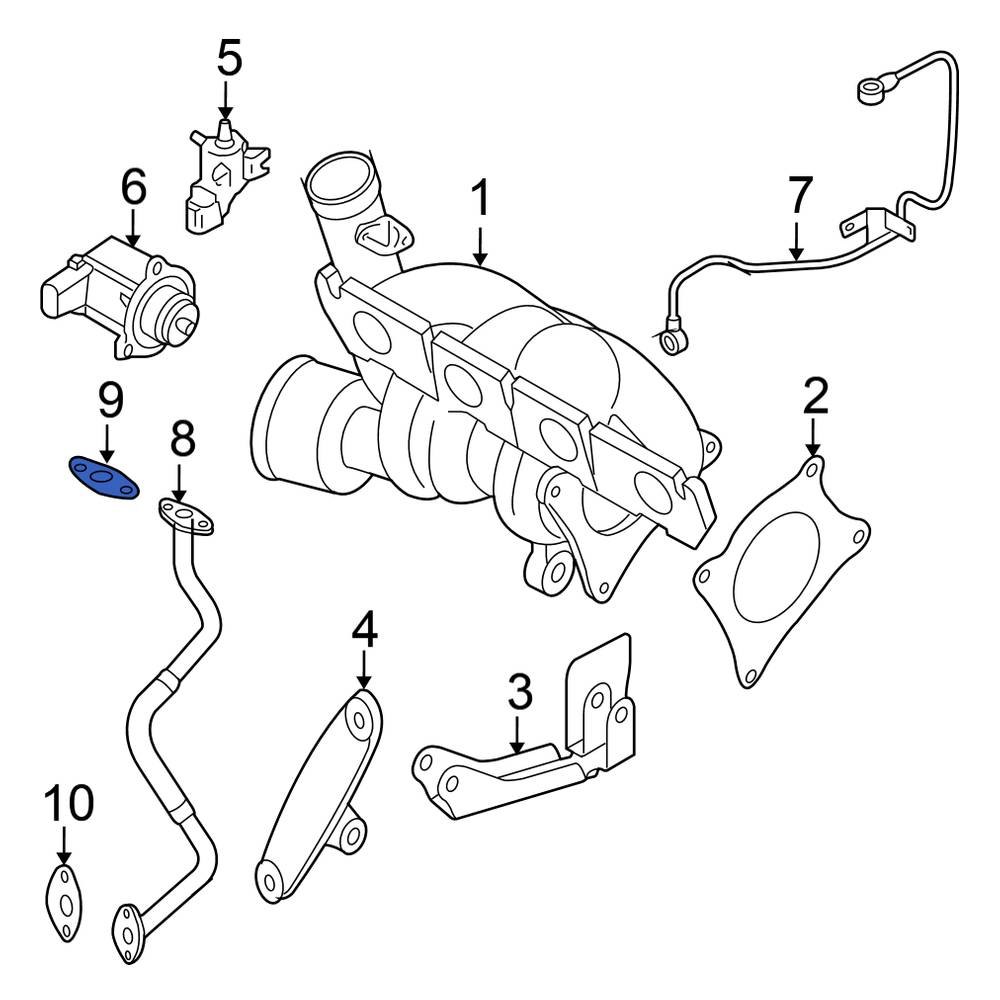 5
6
1
7
9
8
2
4
3
10