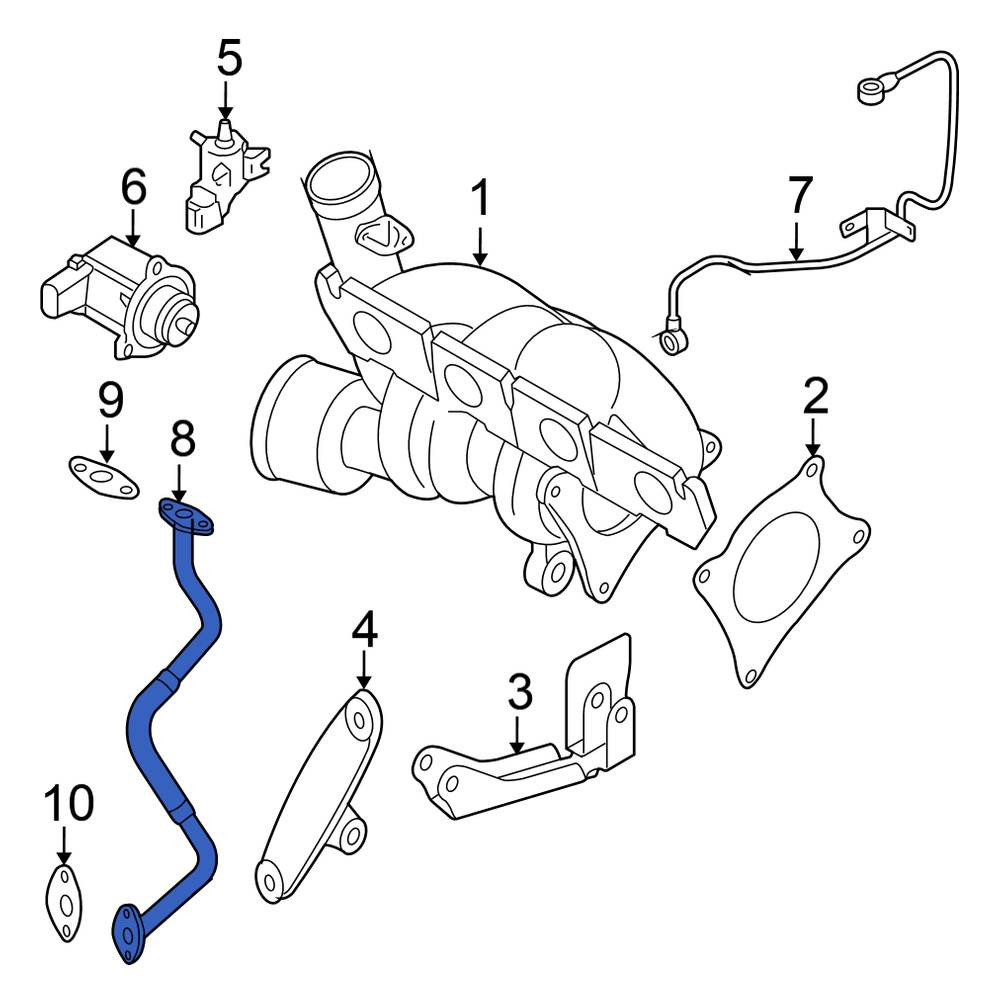 5
6
1
7
9
8
2
4
3
10