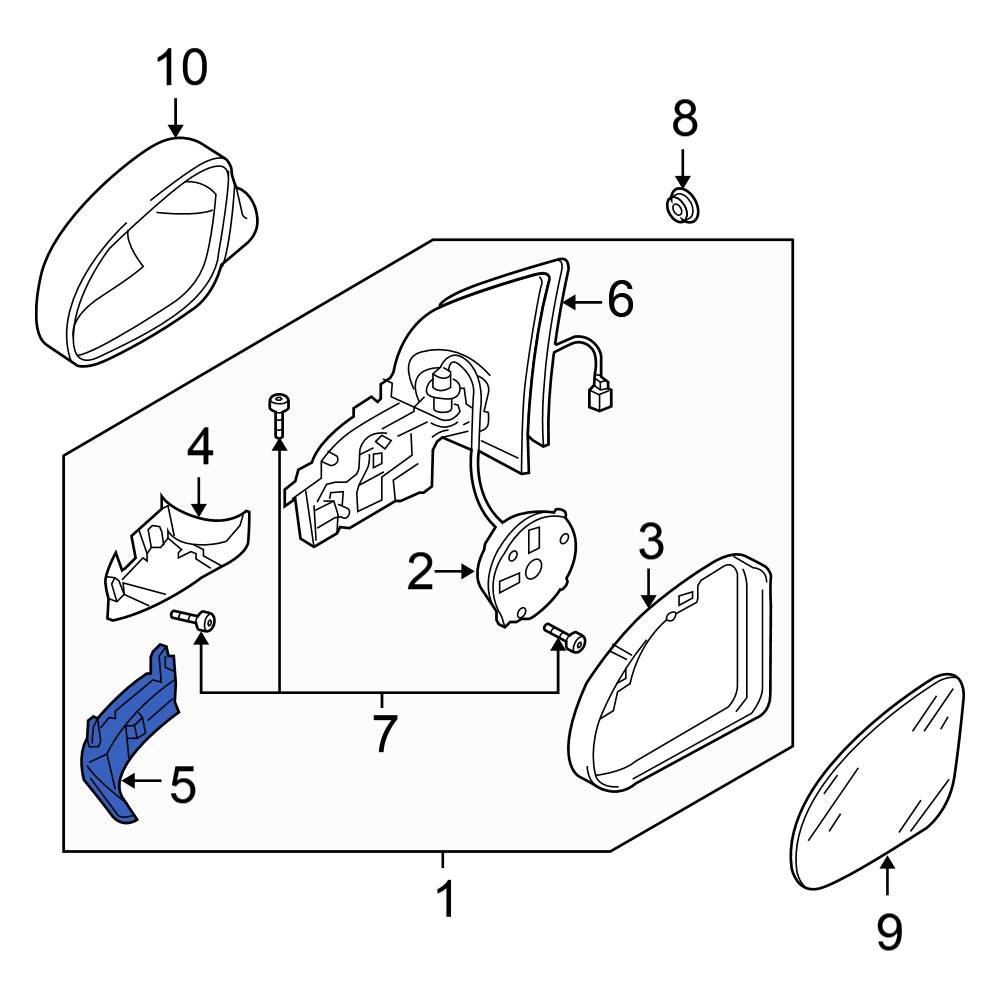 10
8
6
4
2
3
7
5
1
9