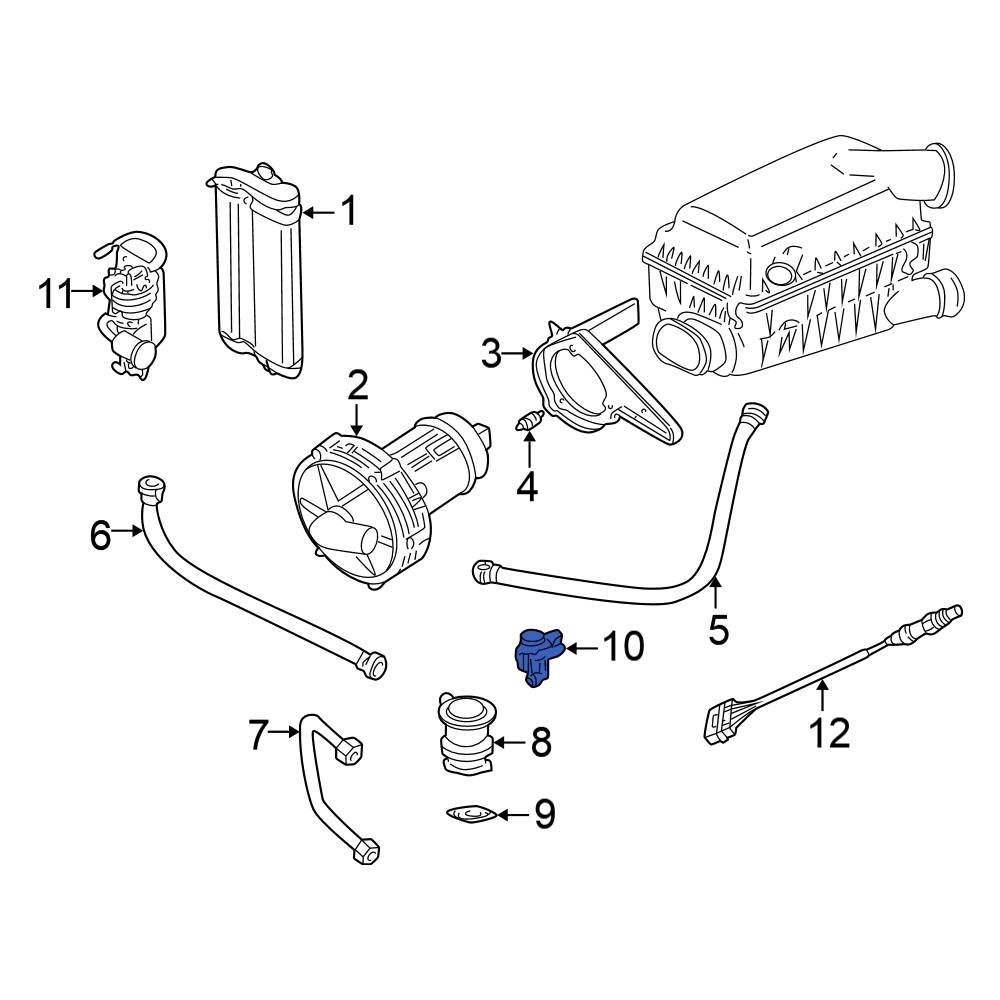 1
11
3
2
4
6
5
10
12
7
8
9