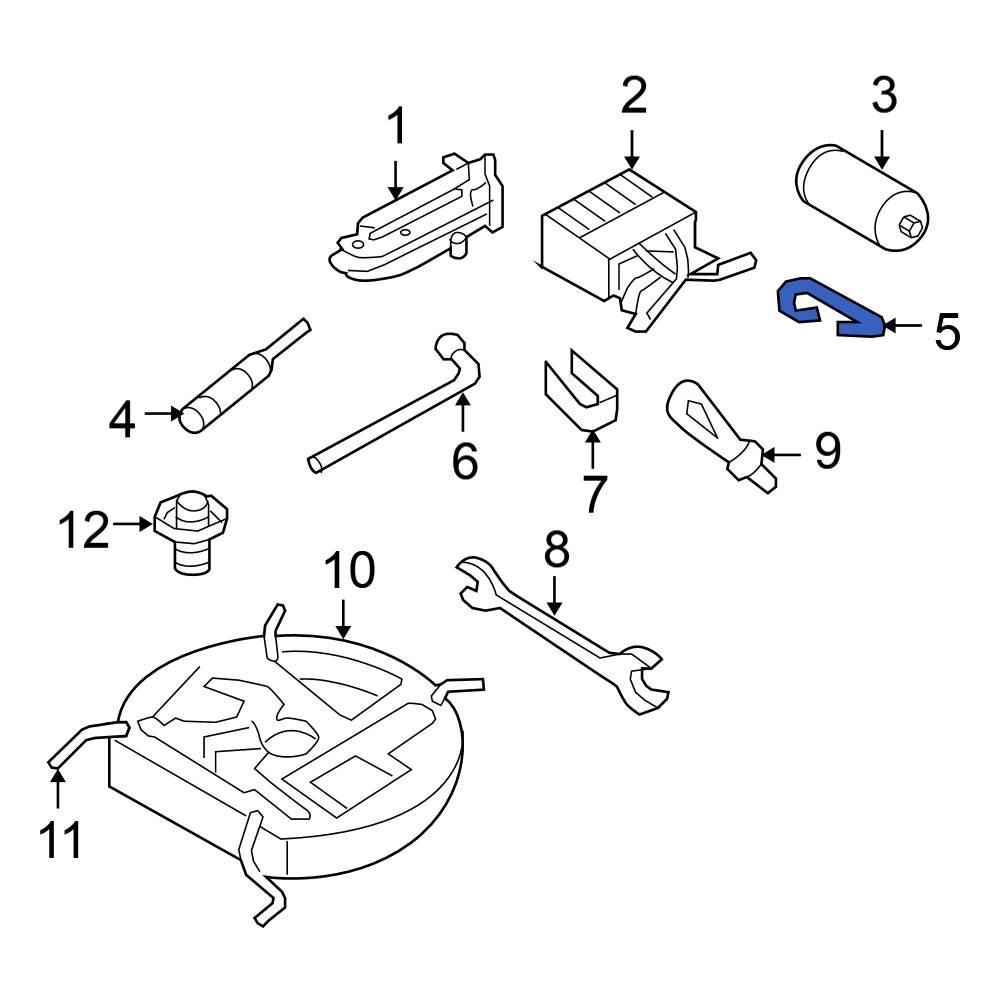 1
2
3
5
4
6
7
9
12
10
8
11