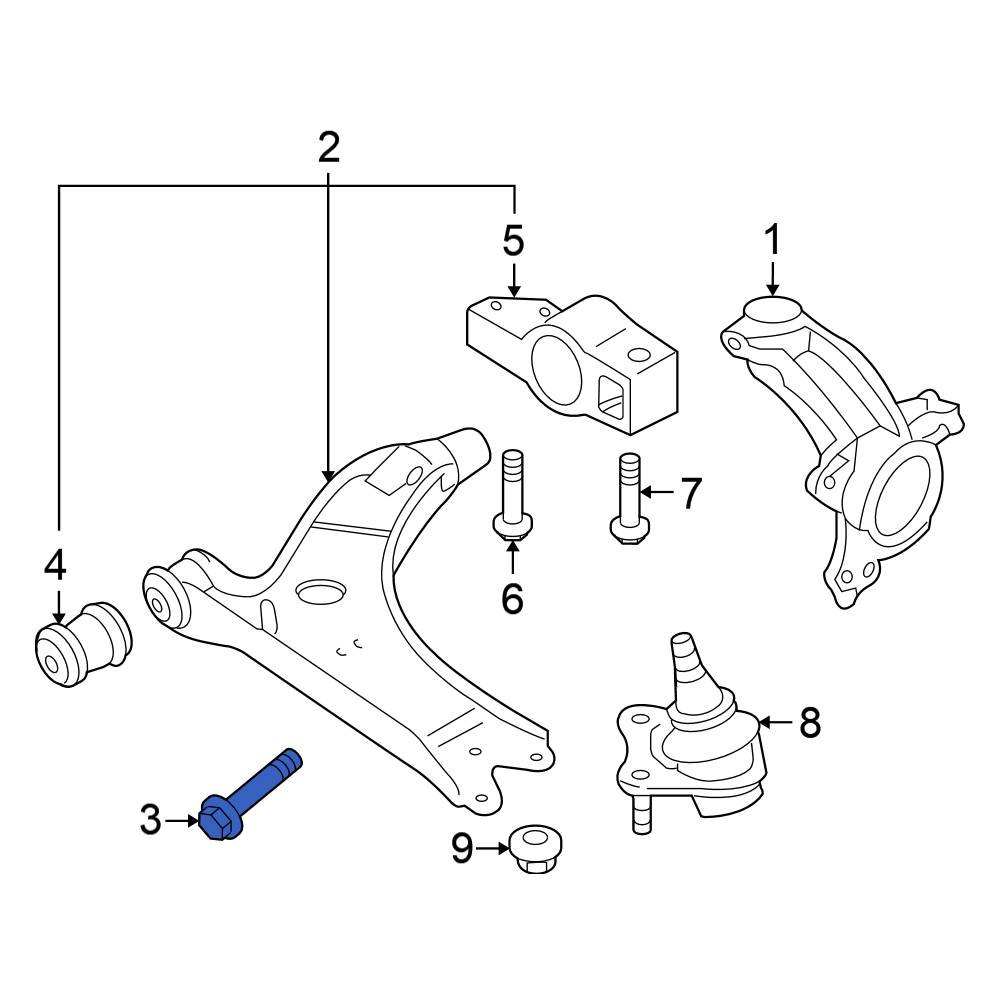 2
5
1
7
4
6
8
3
9