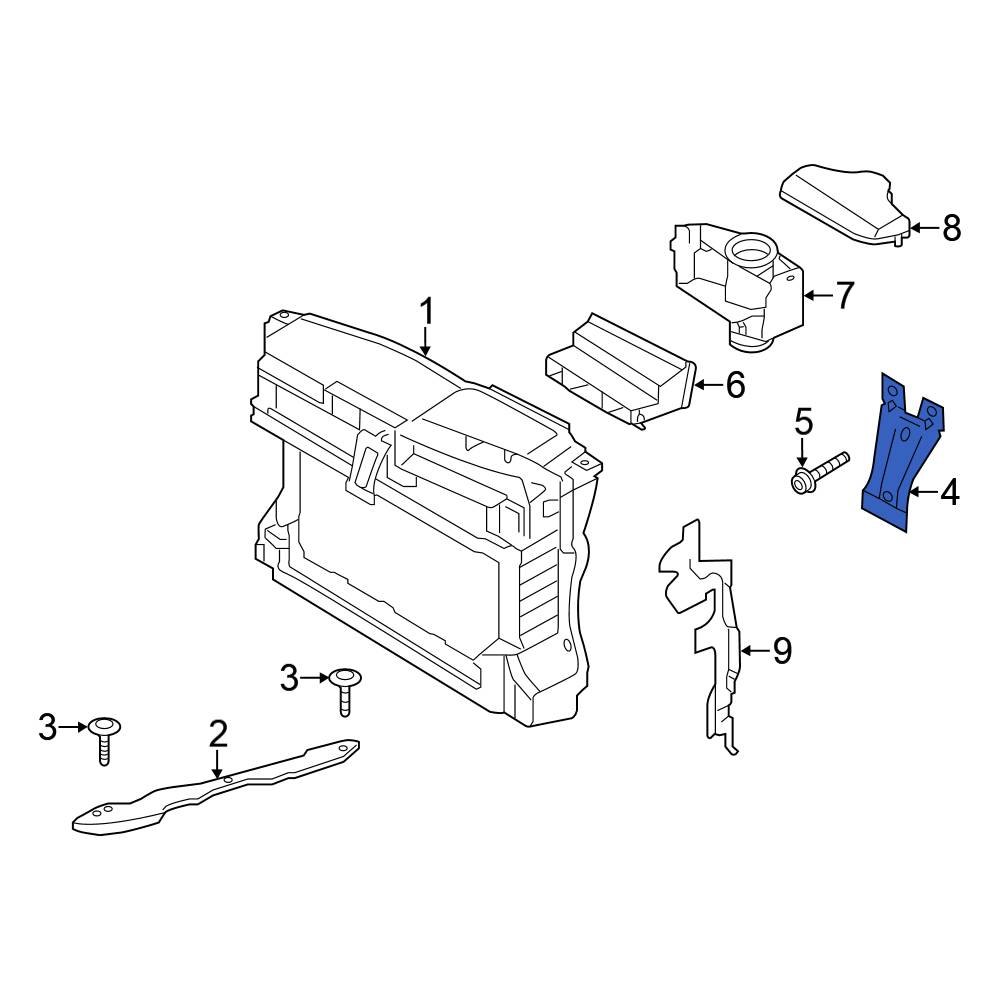 8
7
1
6
5
4
9
3
3
2