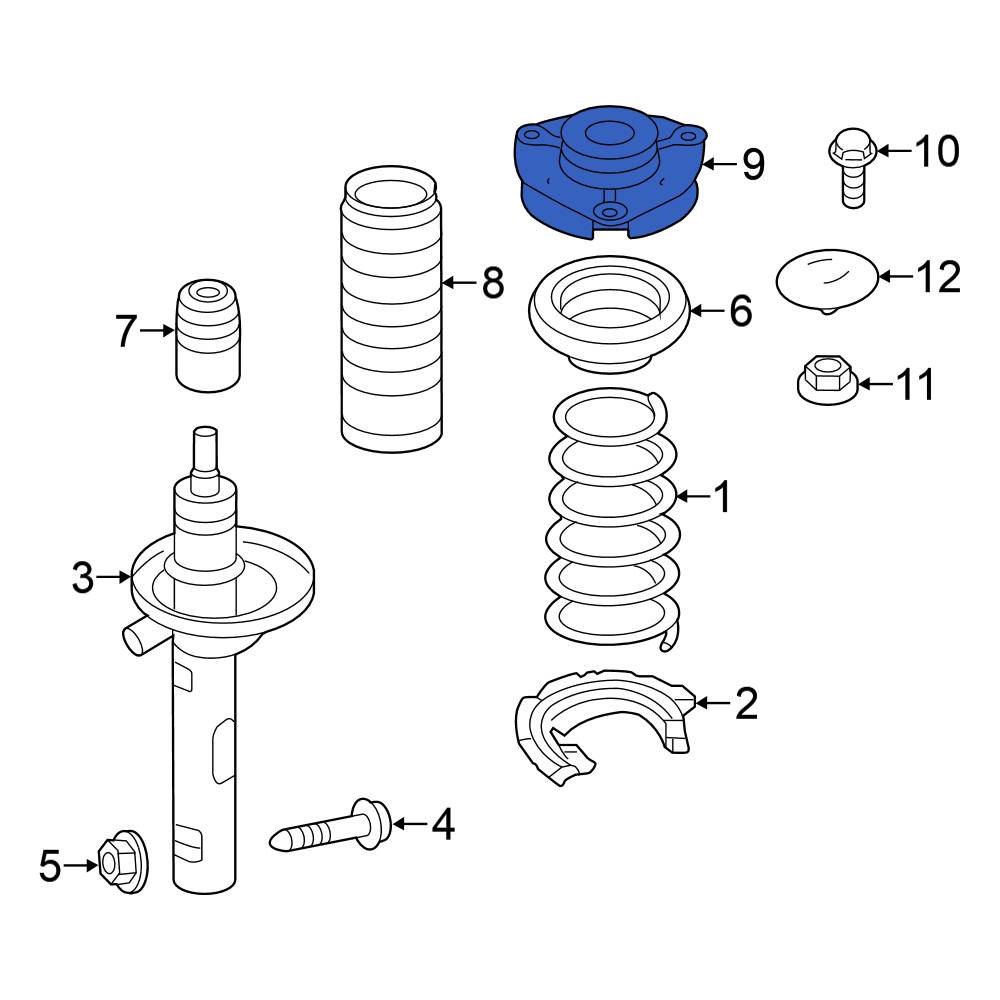 9
10
8
12
7
6
11
1
3
2
4
5