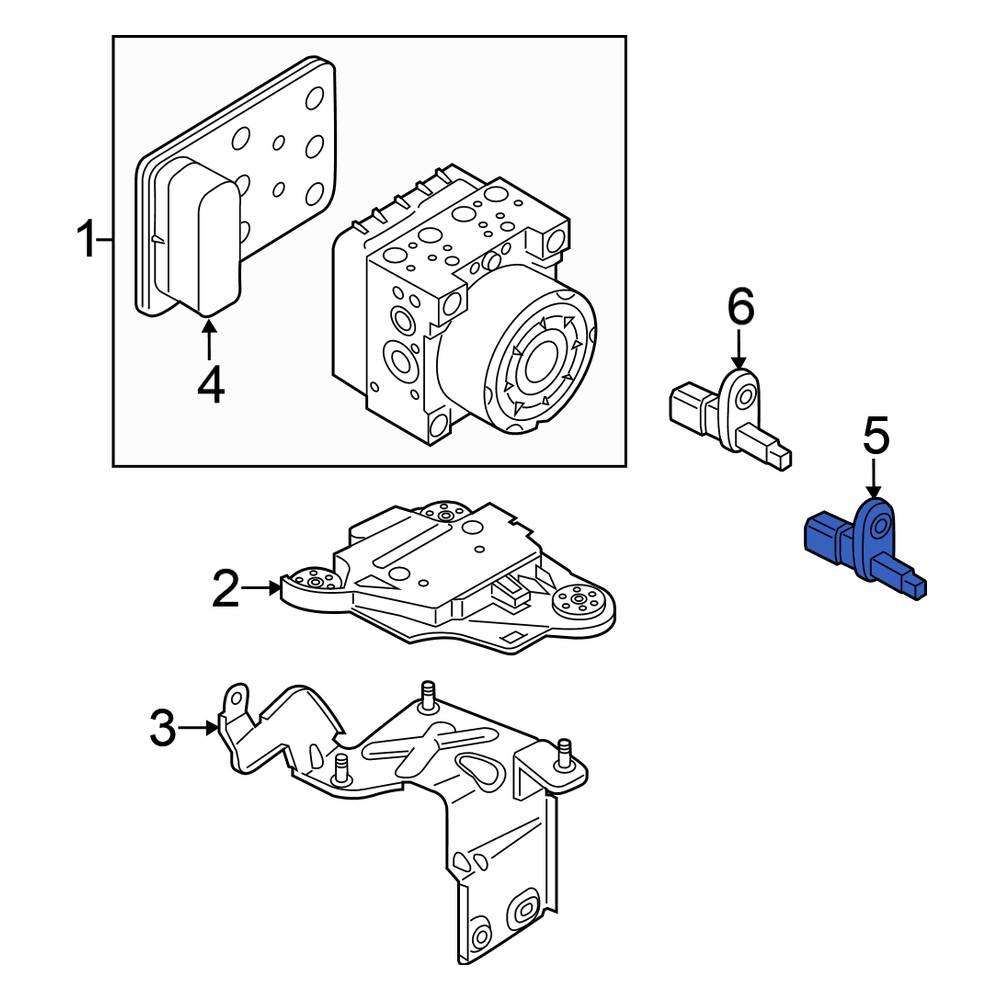 1
4
6
5
2
3