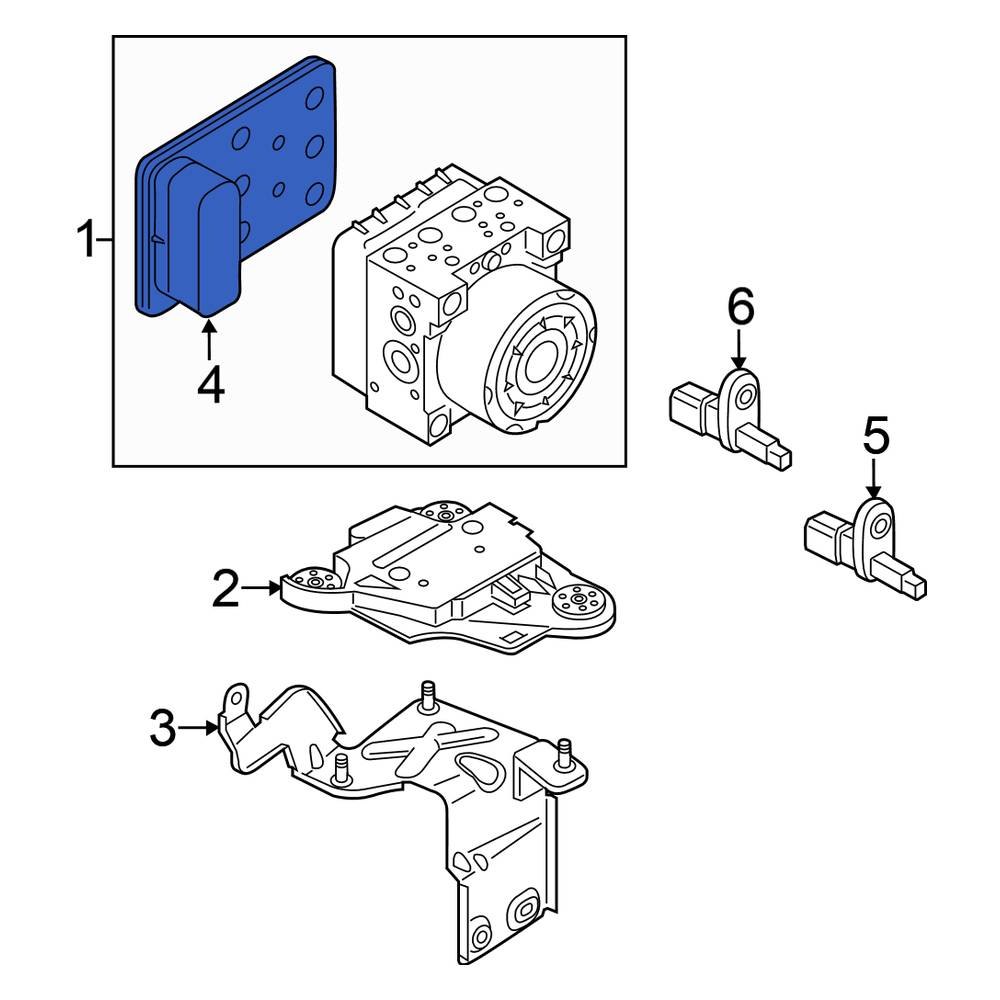 1
4
6
5
2
3