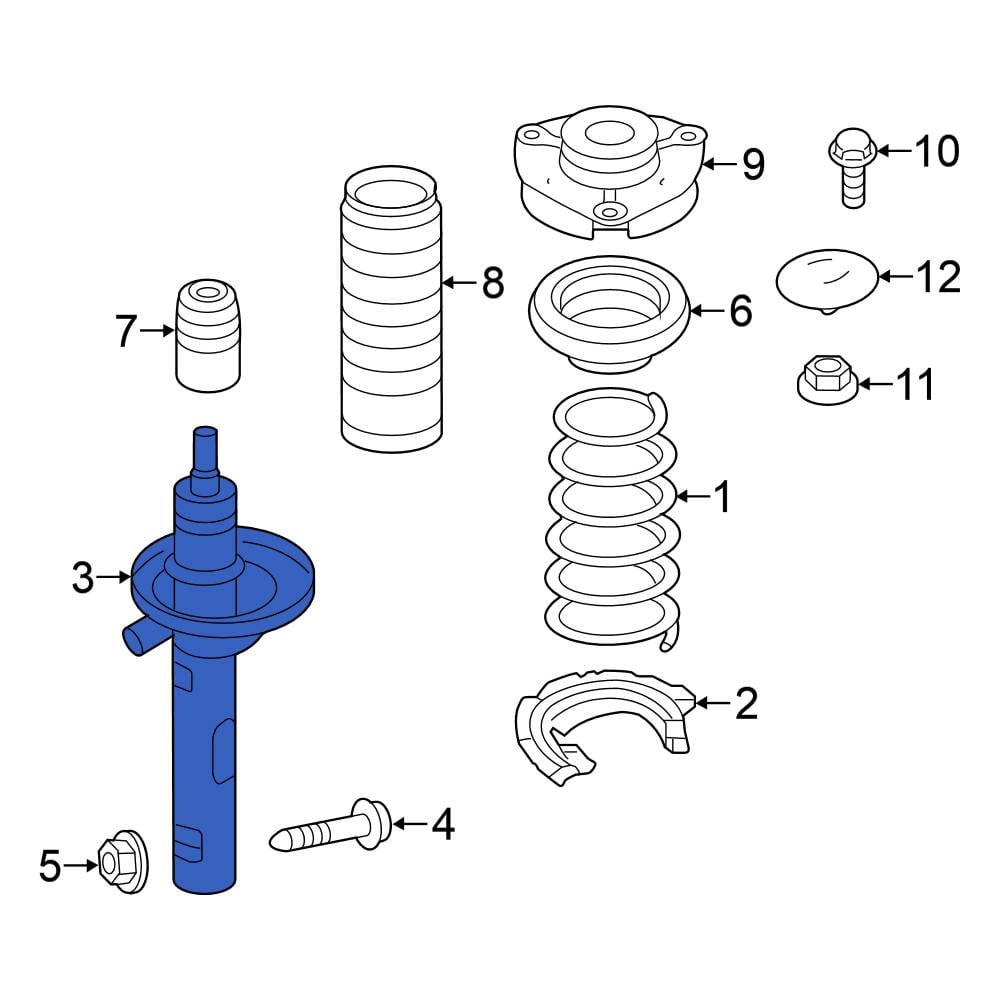 9
10
8
12
6
7
11
1
3
2
4
5