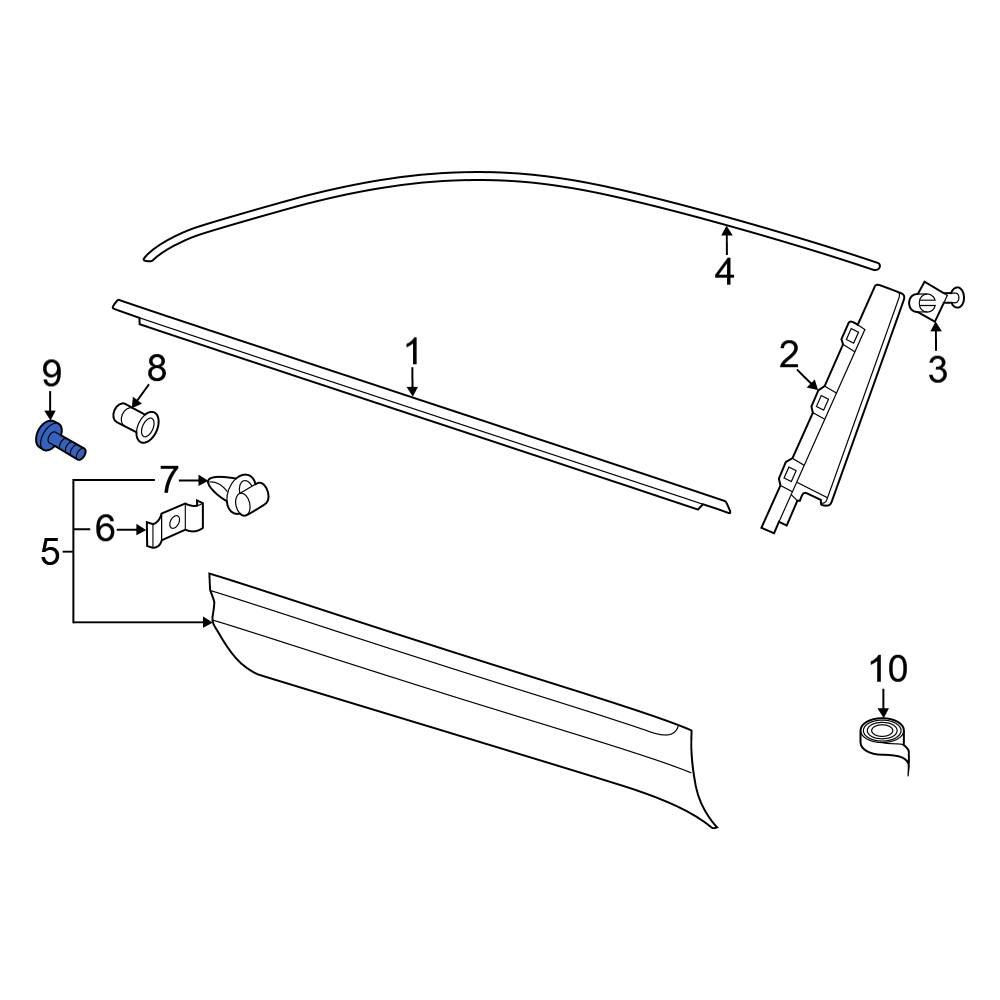 4

1

2

3

9

8

7

6

5

10