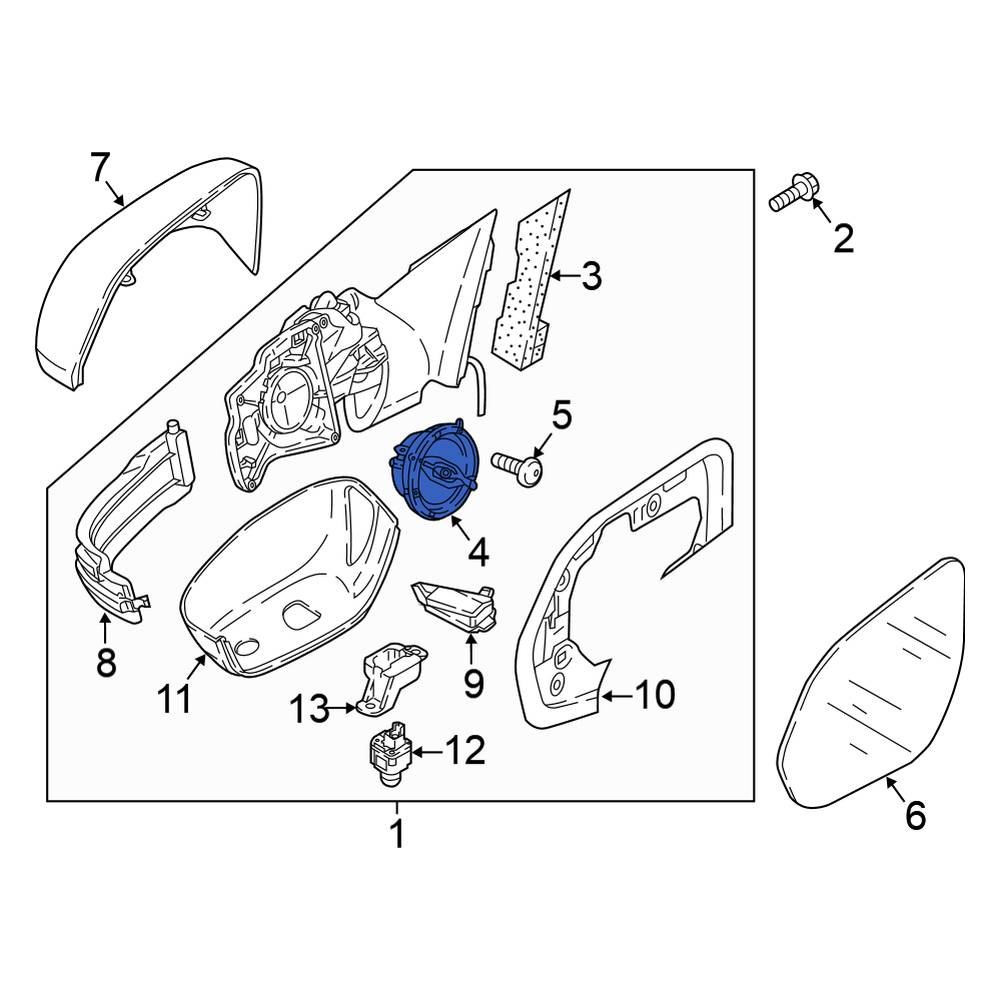 7
2
3
5
4
8
11
9
10
13
12
6
1