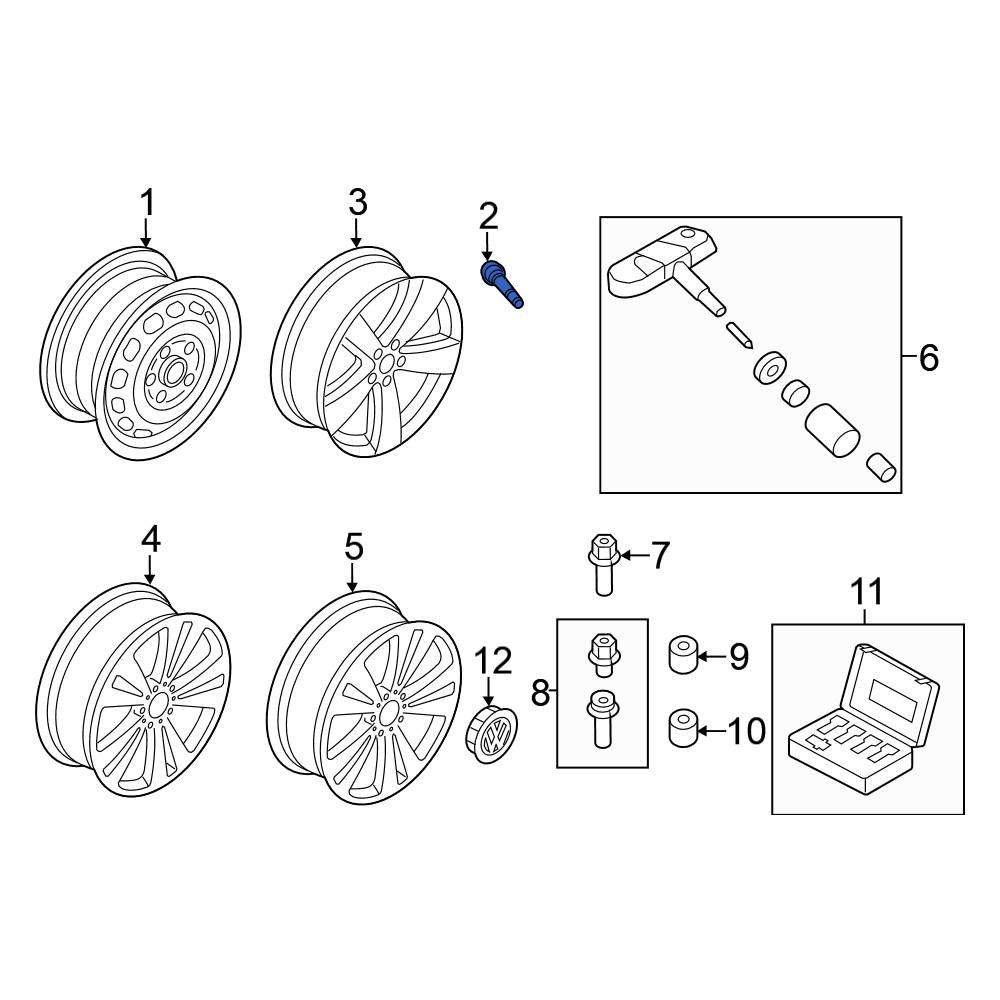 1
3
2
6
4
5
7
11
12
8
9
10