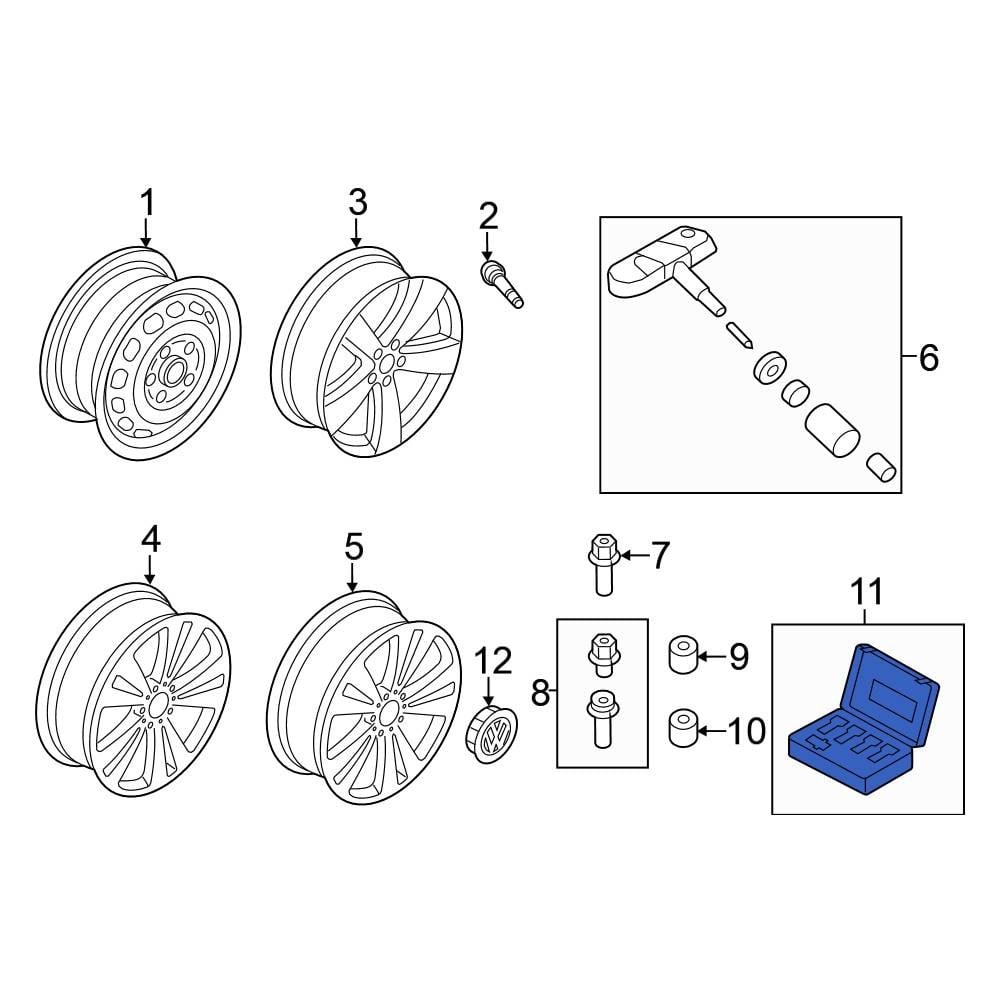 1
3
2
6
4
5
7
11
12
8
9
10