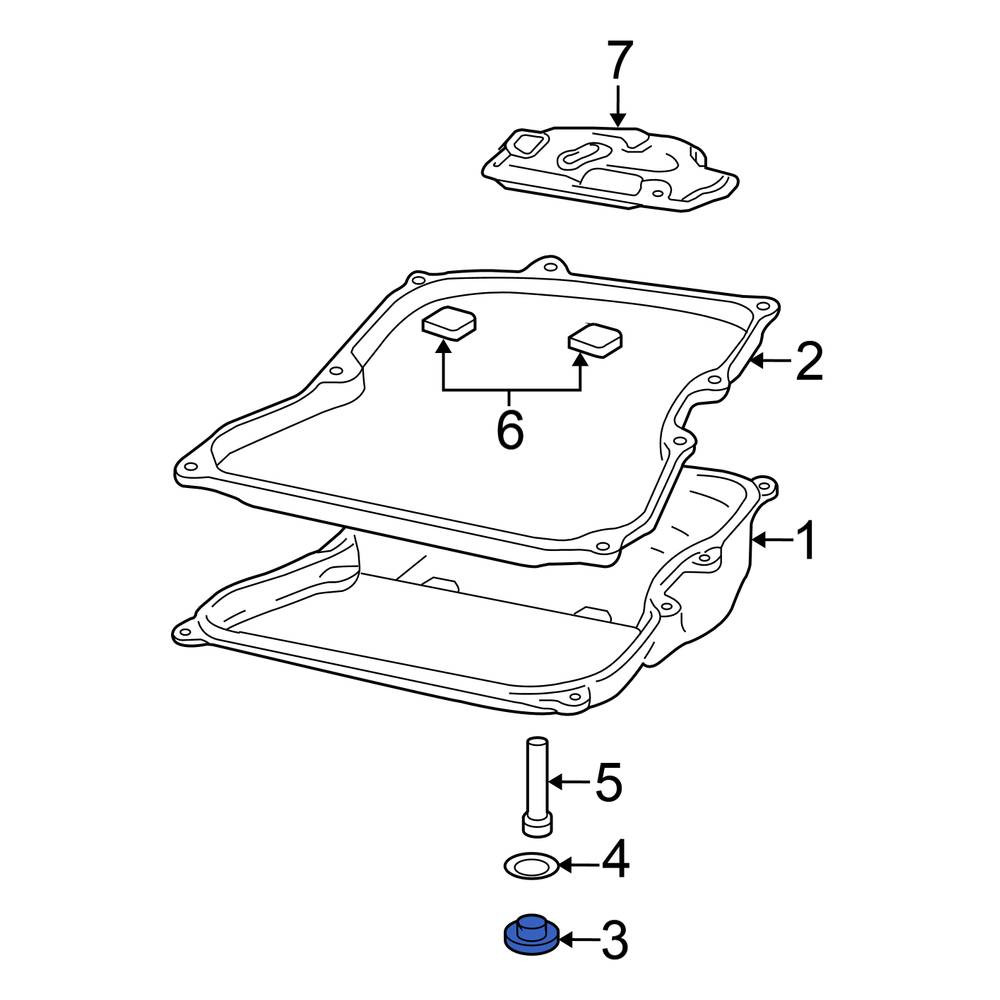 7
2
6
1
5
4
3