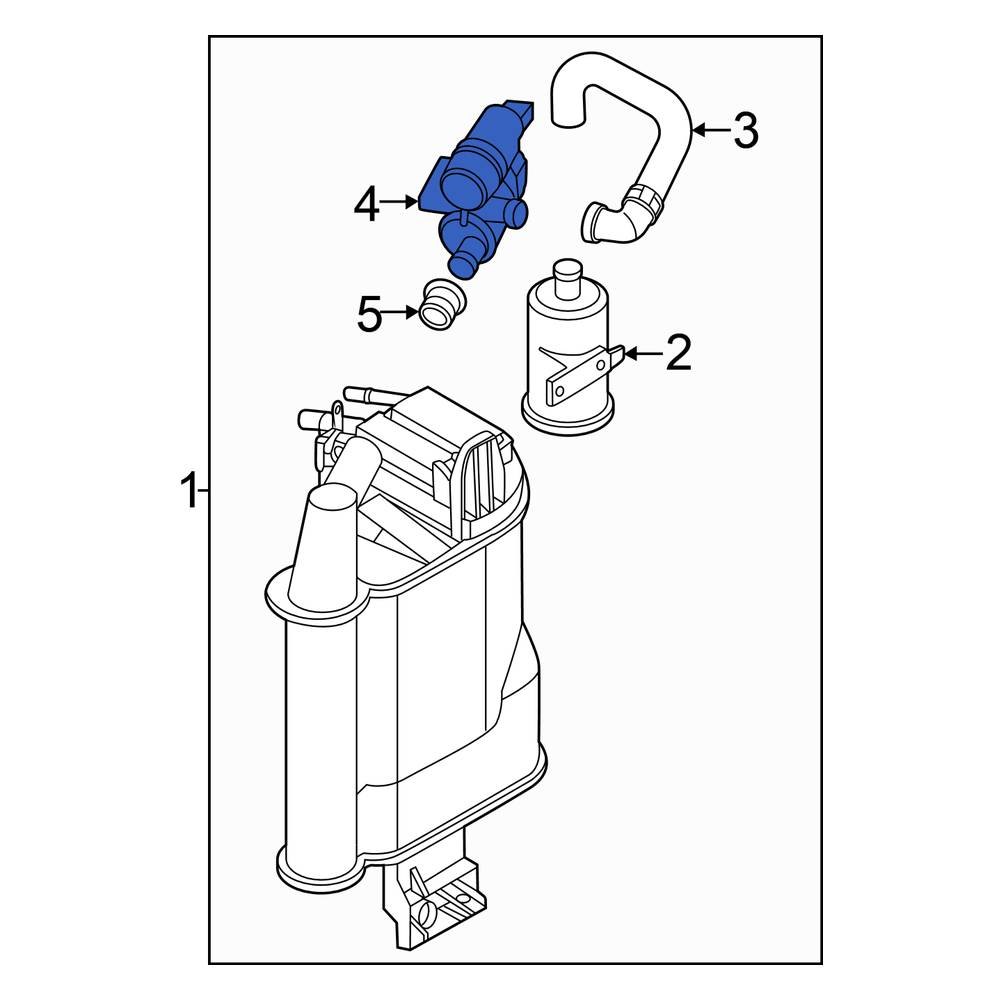 3
4
5
2
1