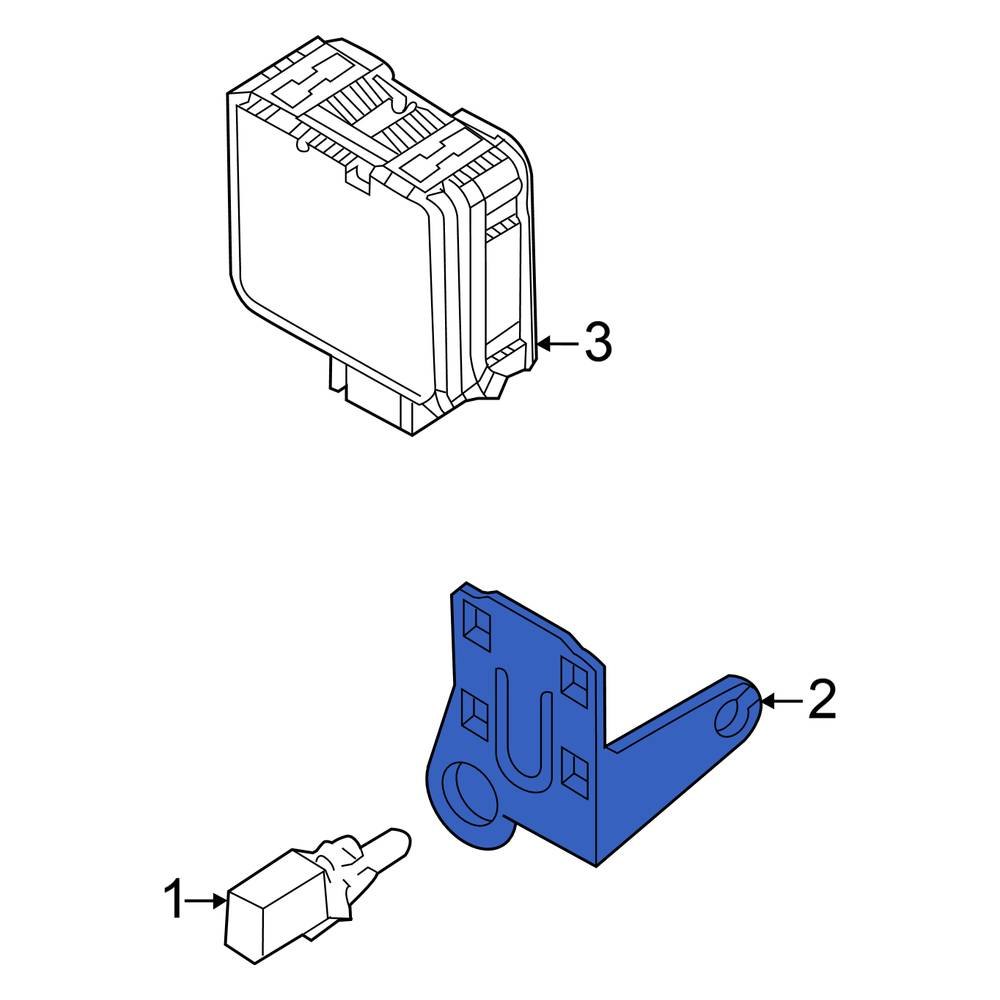 3

2

1