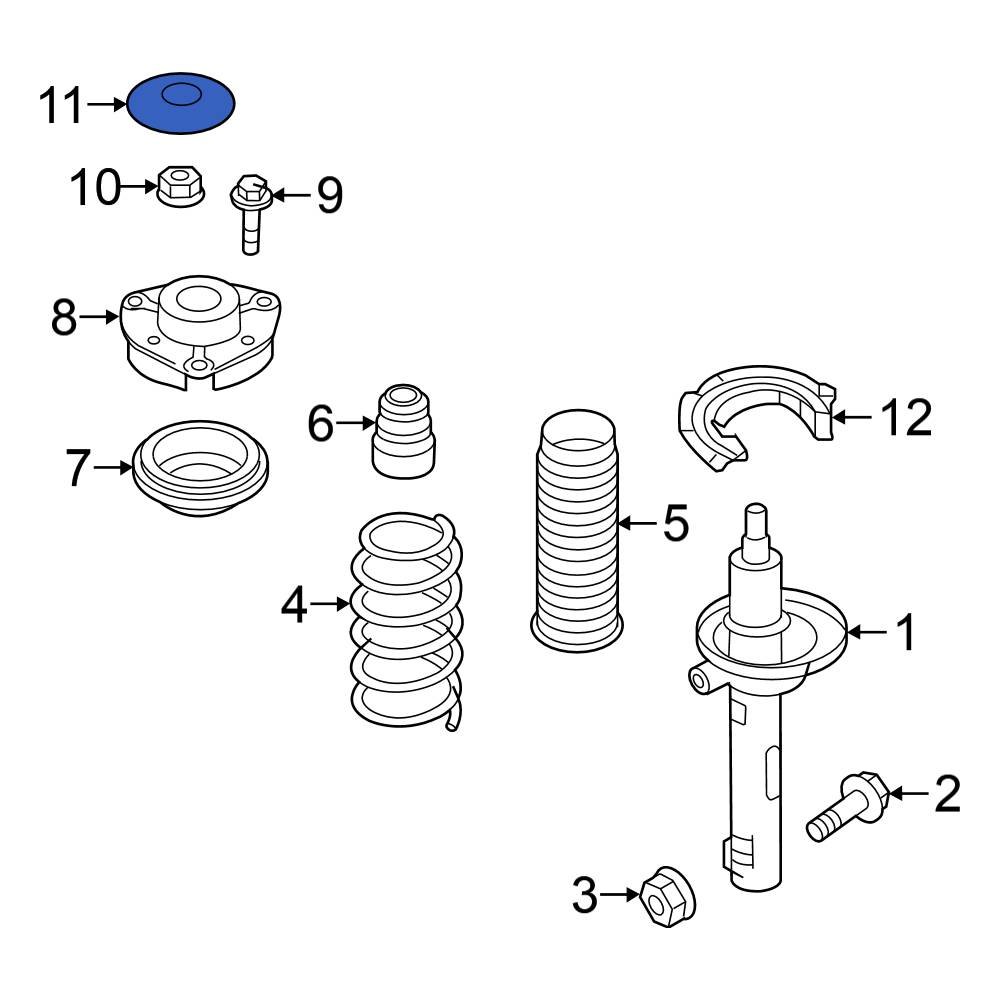 11
10
9
8
6
12
7
5
4
1
2
3