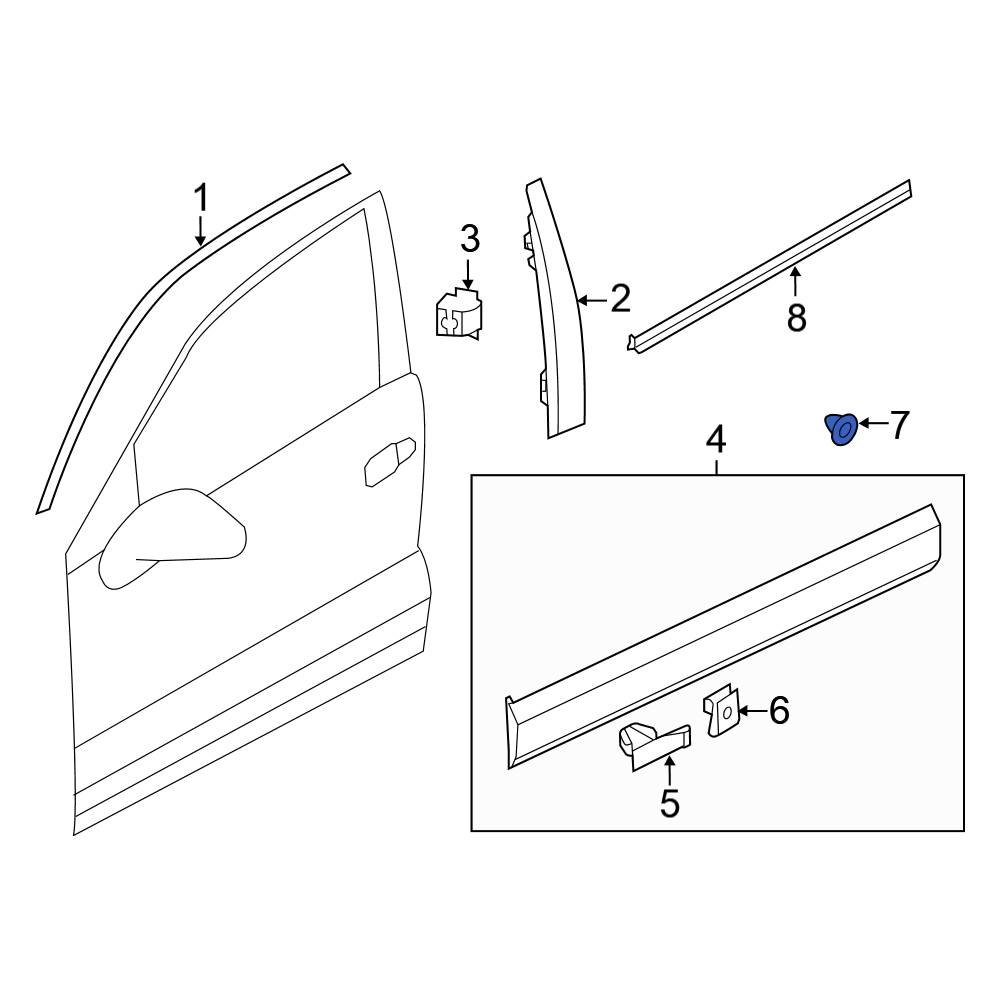 1
3
2
8
7
4
6
5