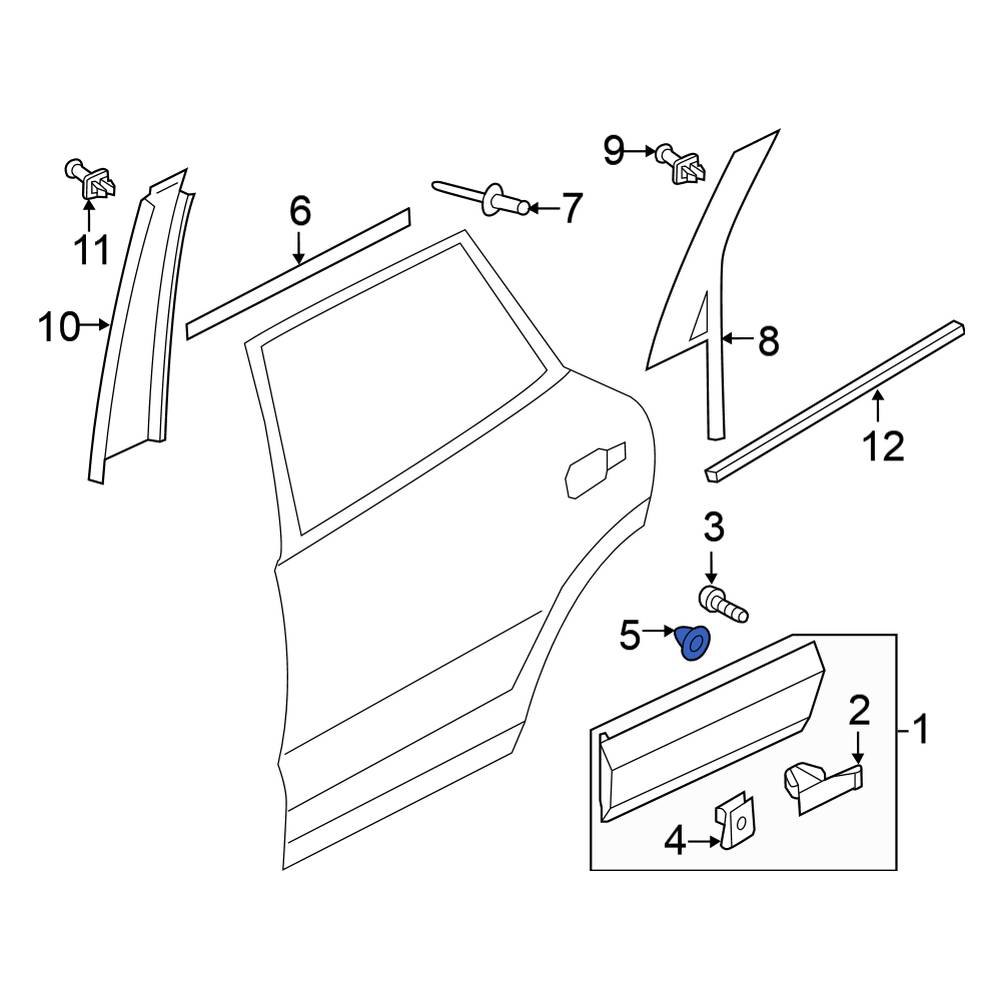 9
11
6
7
10
8
12
3
5
2
1
4