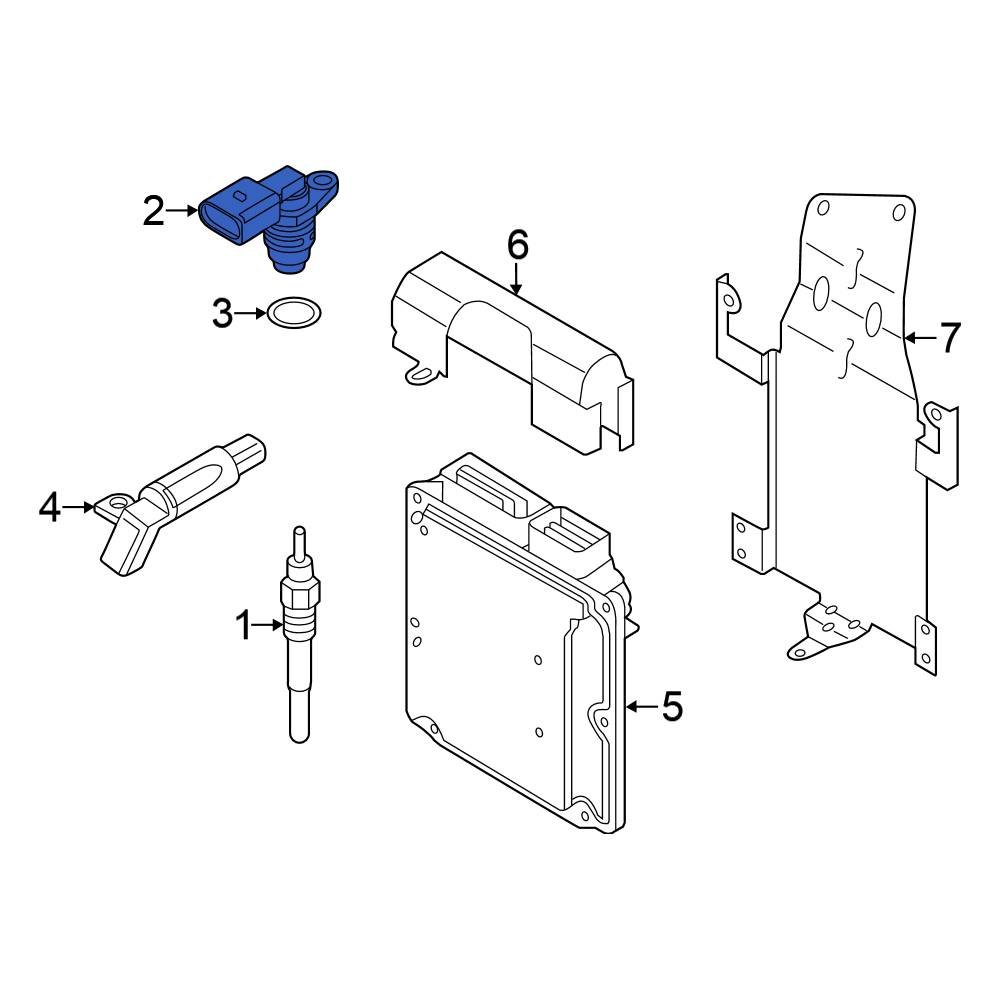 2
3
6
7
4
1
5