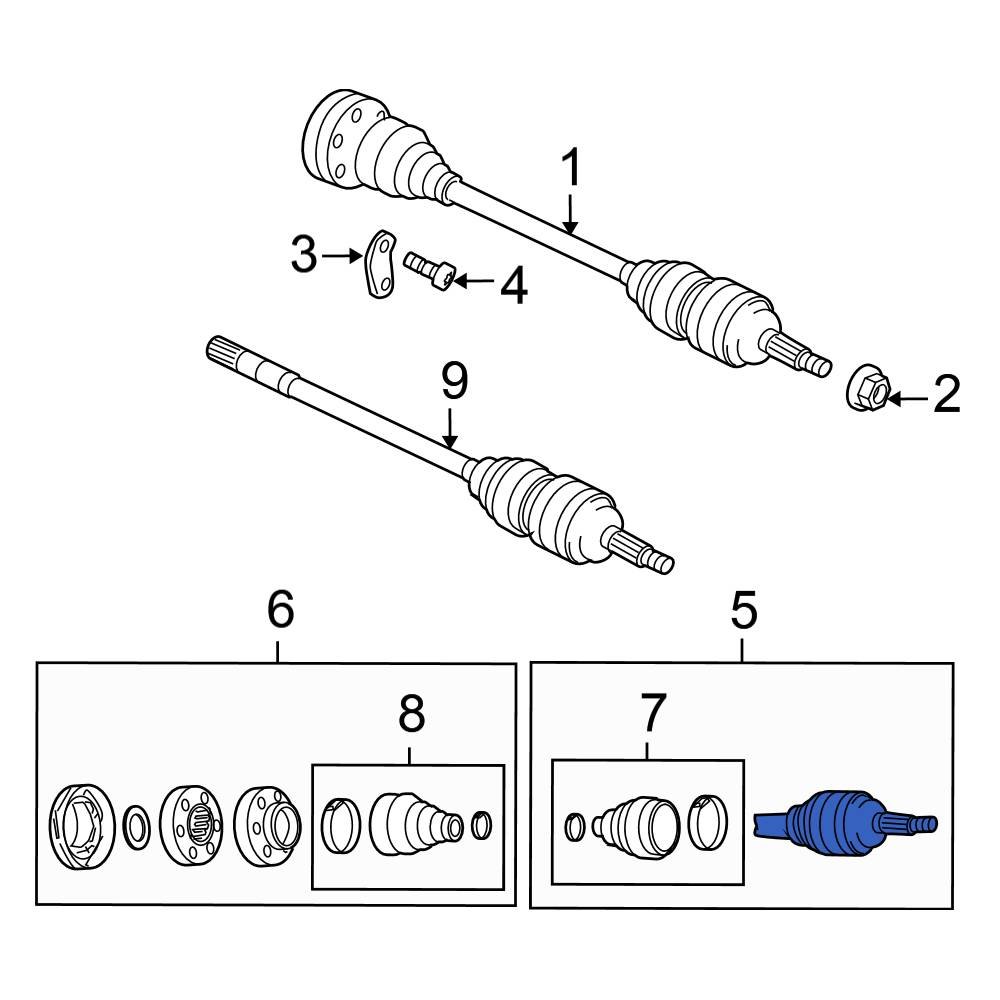 1
3
4
2
9
6
5
8
7