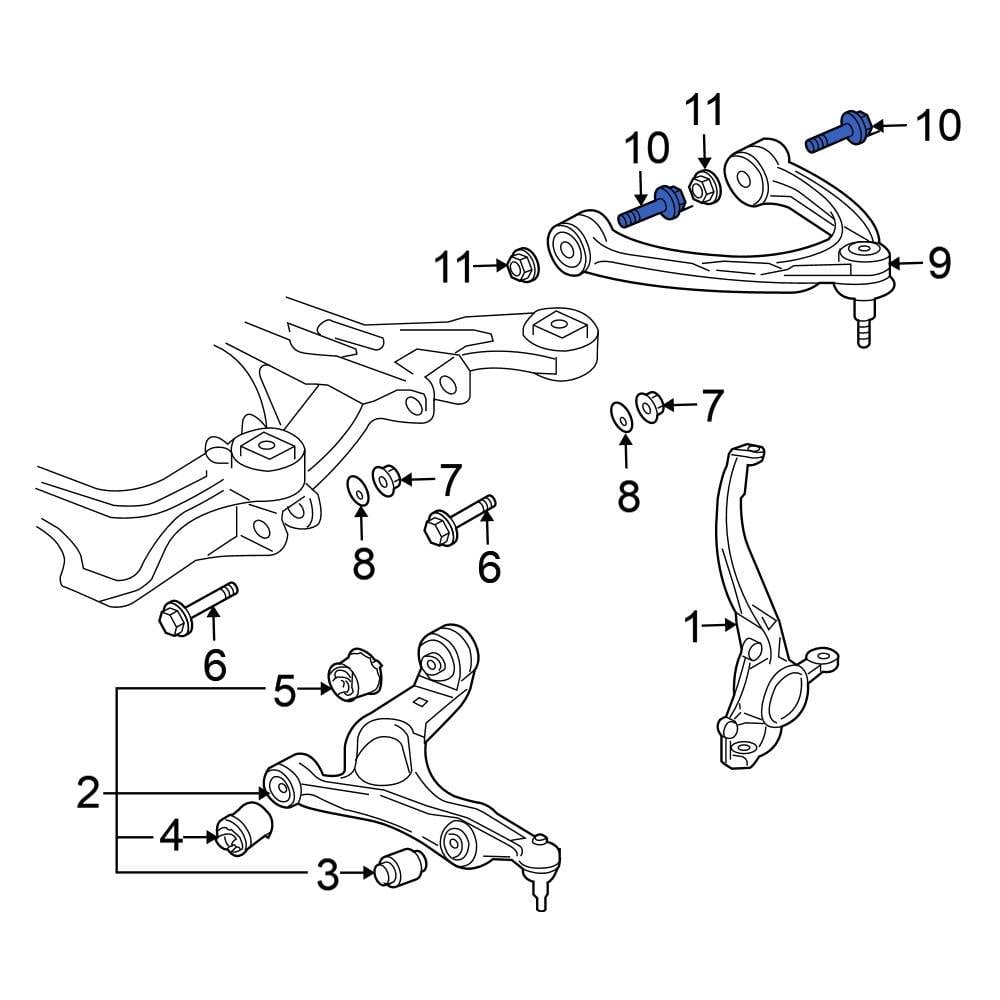 11
10
10
11
9
7
8
7
8
6
6
1
5
2
4
3