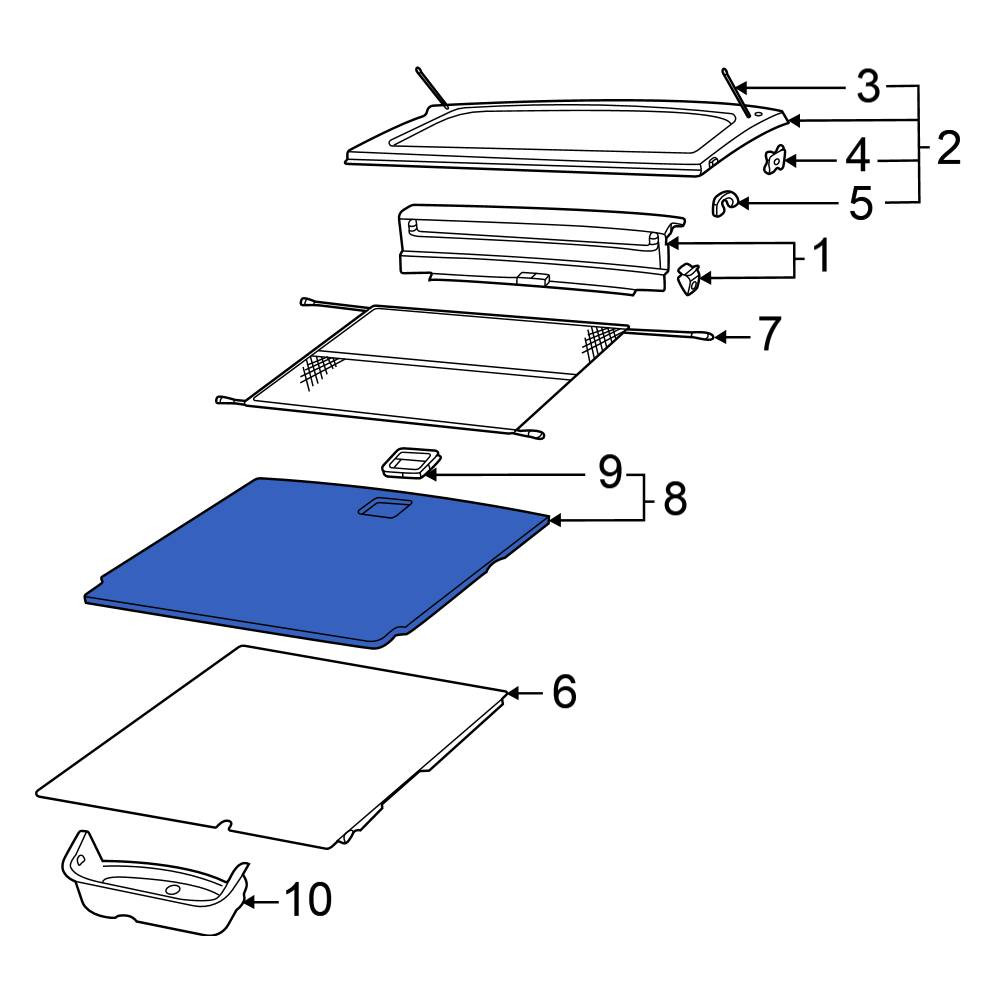 3
2
4
5
1
7
9
8
6
10