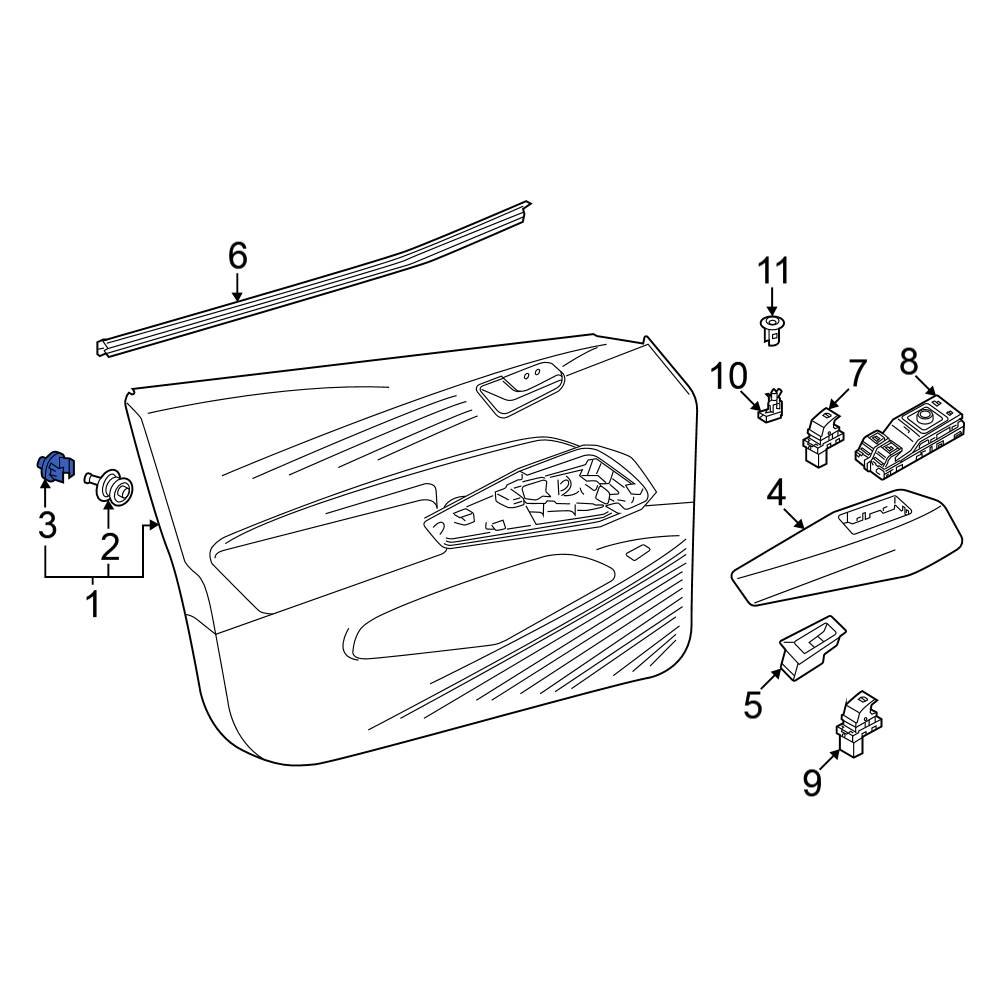 6
11
10
7
8
3
2
1
4
5
9