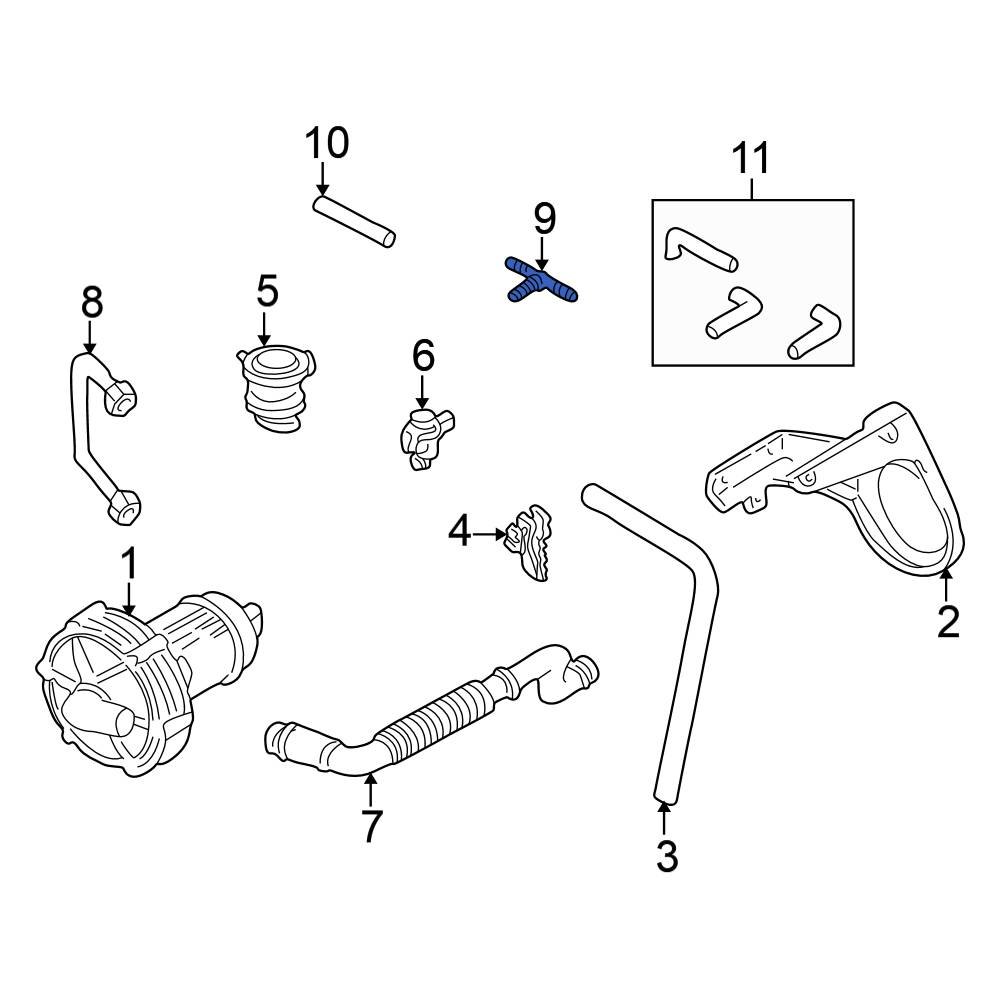 10
11
9
8
5
6
4
1
2
7
3