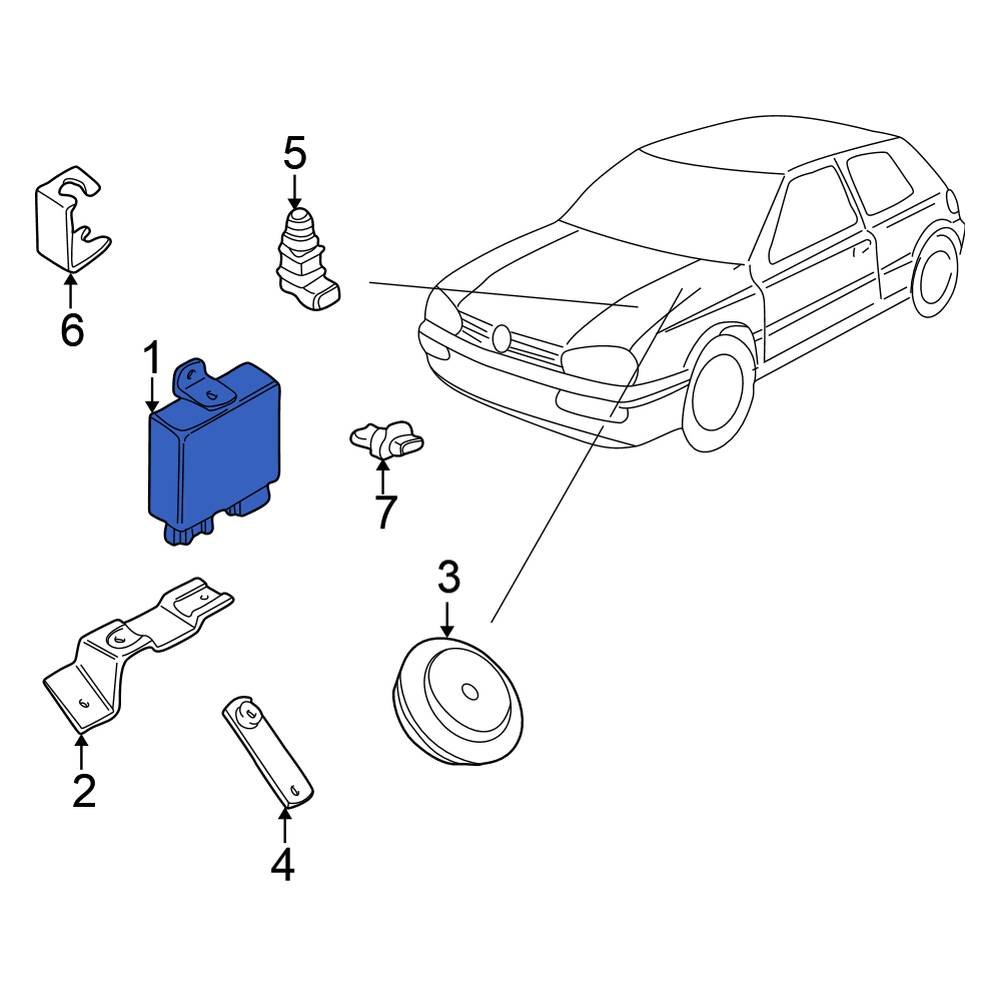 5
6
1
7
3
2
4