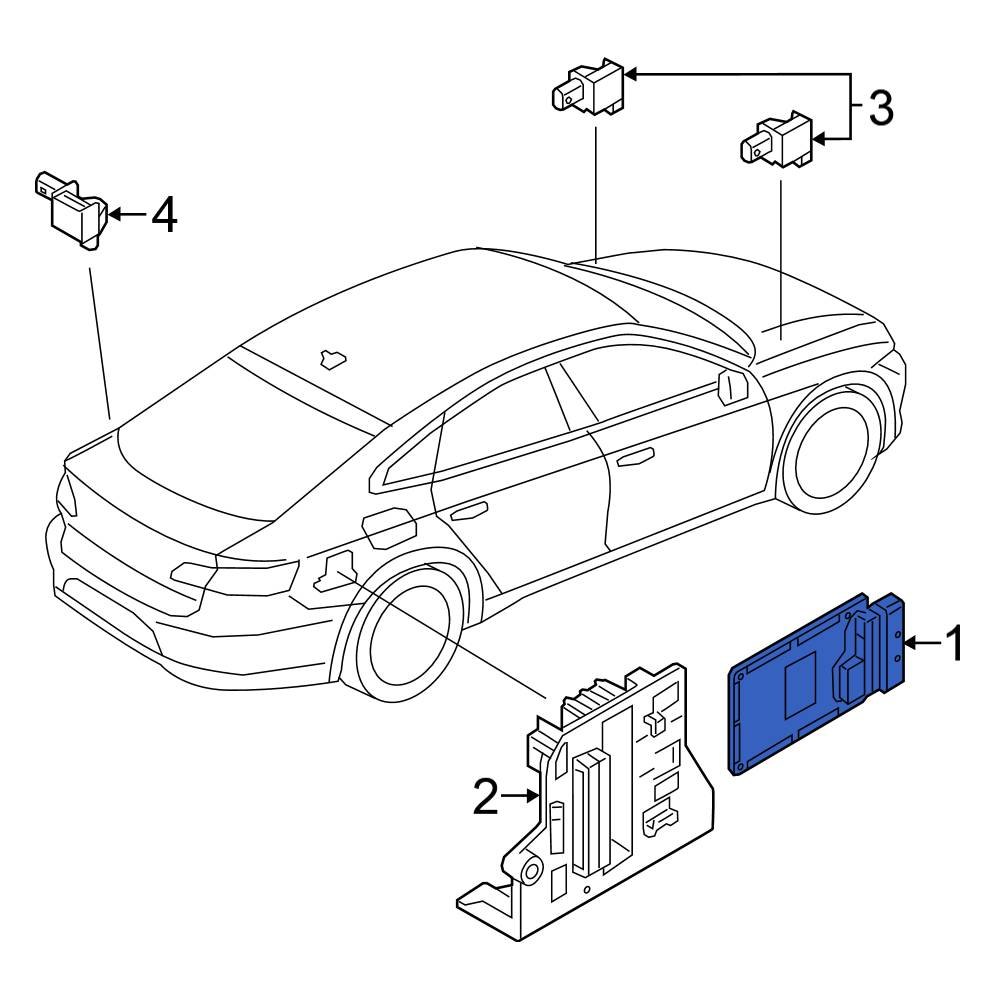 3
4
1
2