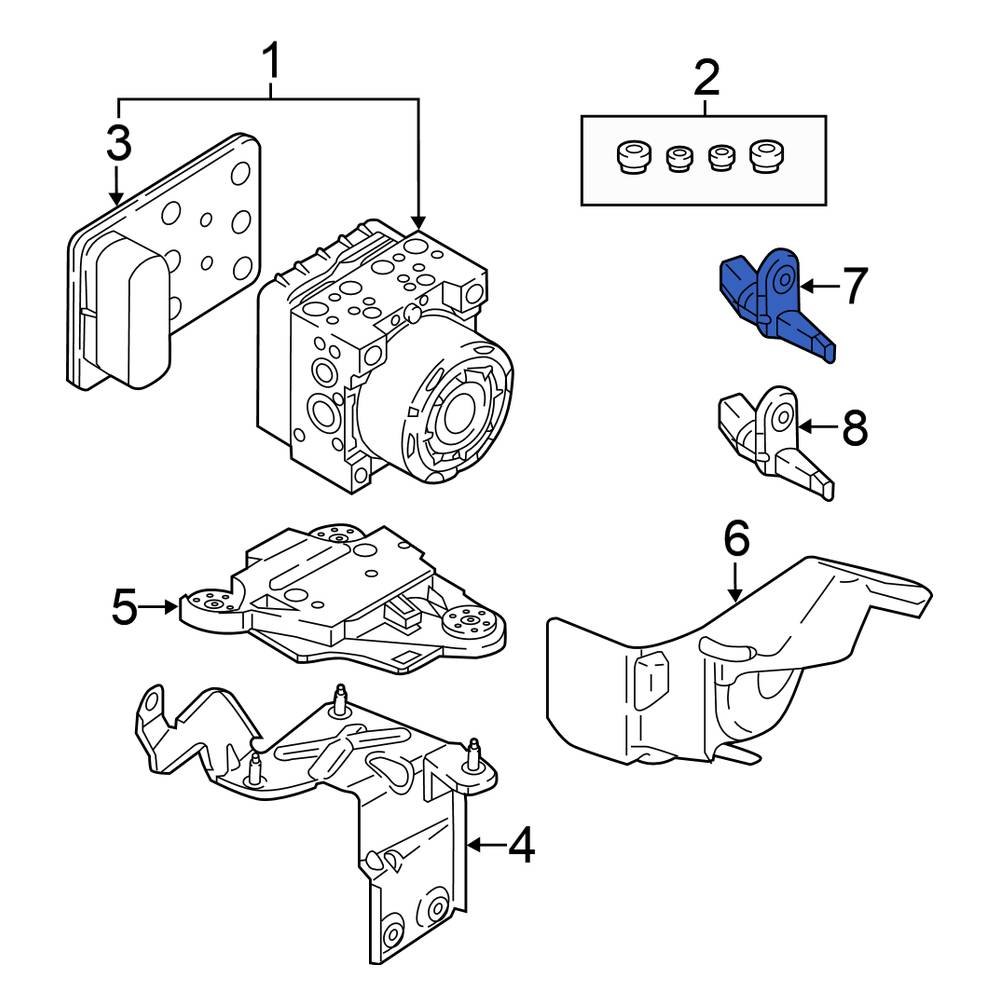 1
2
3
7
8
6
5
4