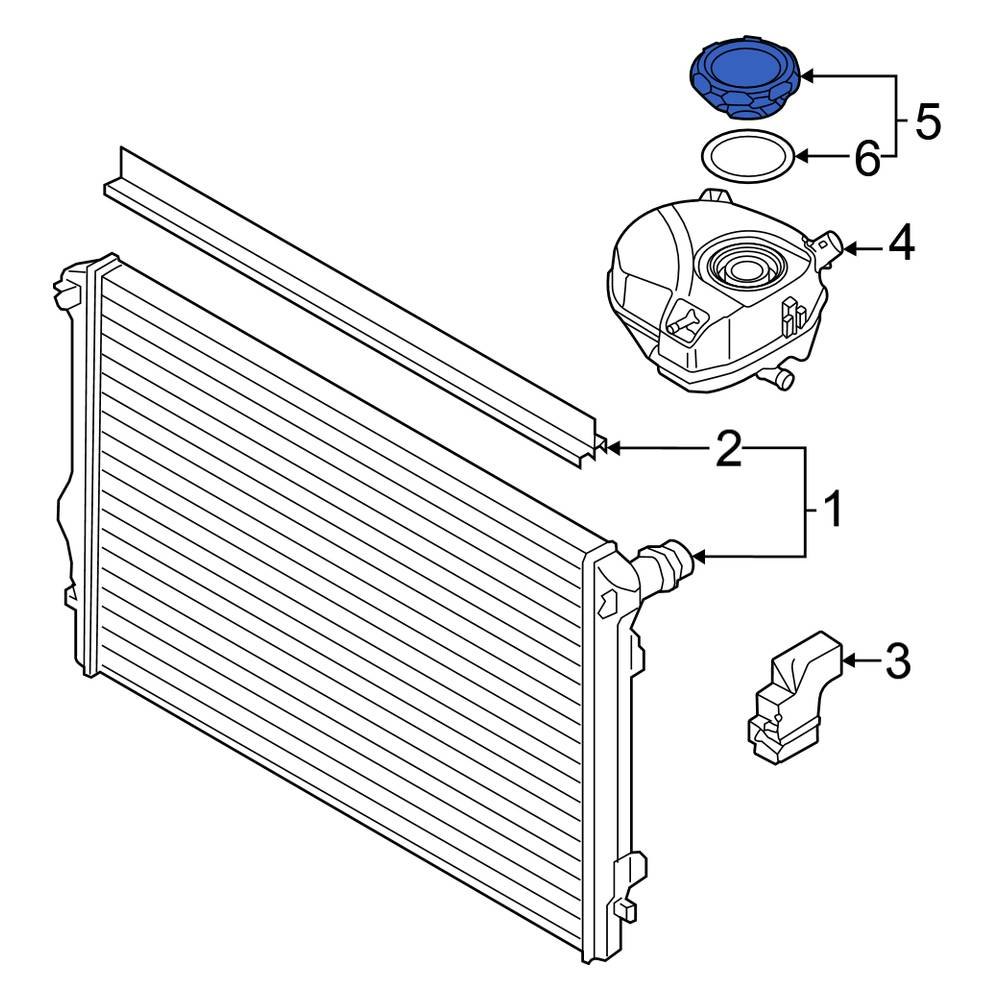 5
6
4
2
1
3