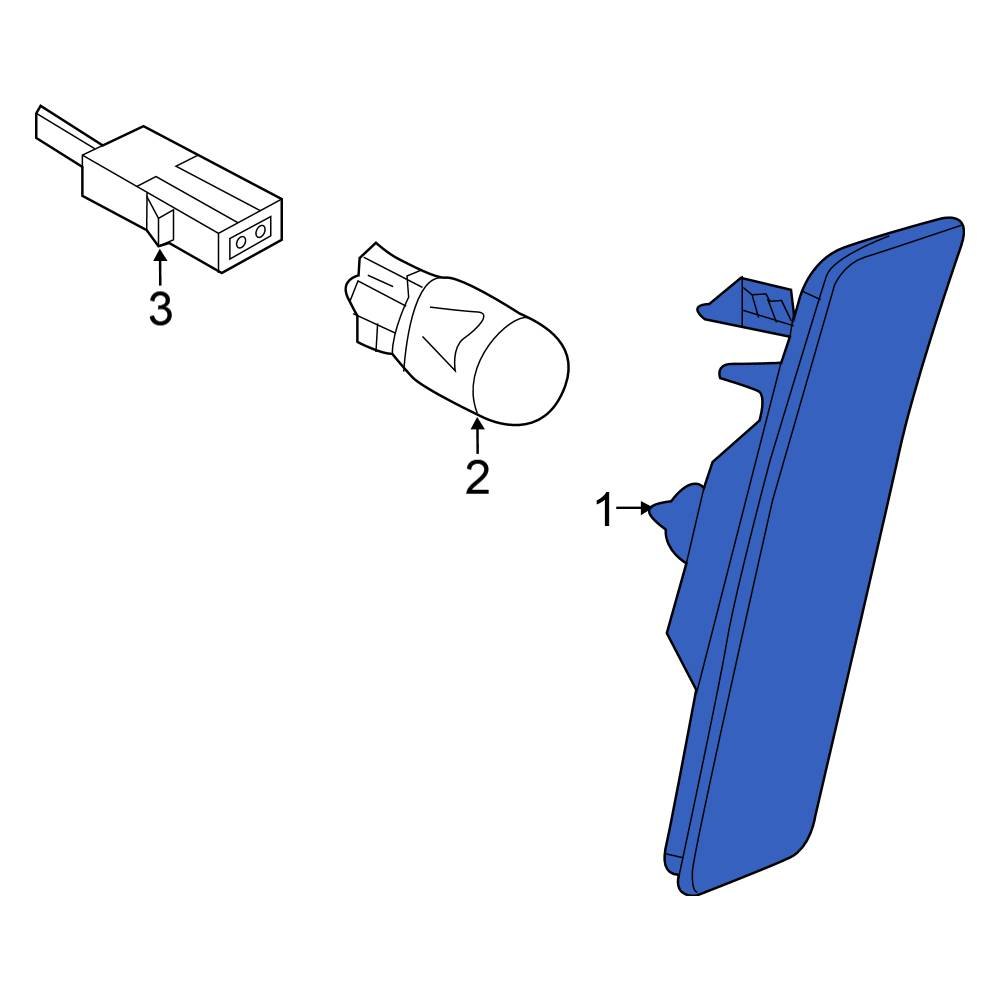 3

2

1